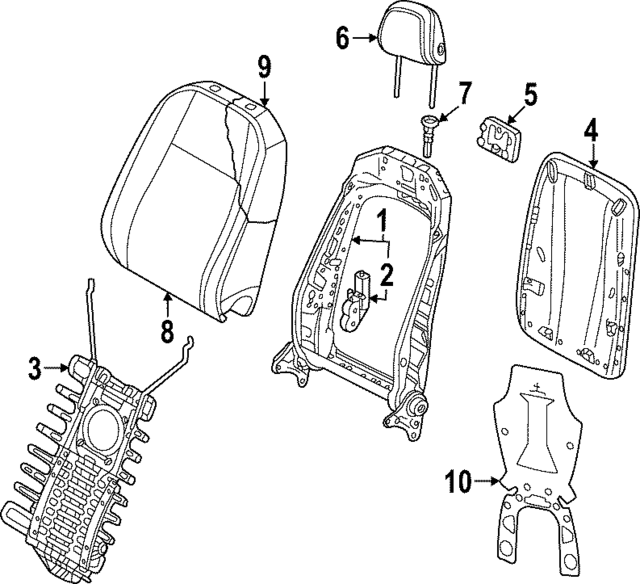 6
9
7
5
4
1
2
8
3
10