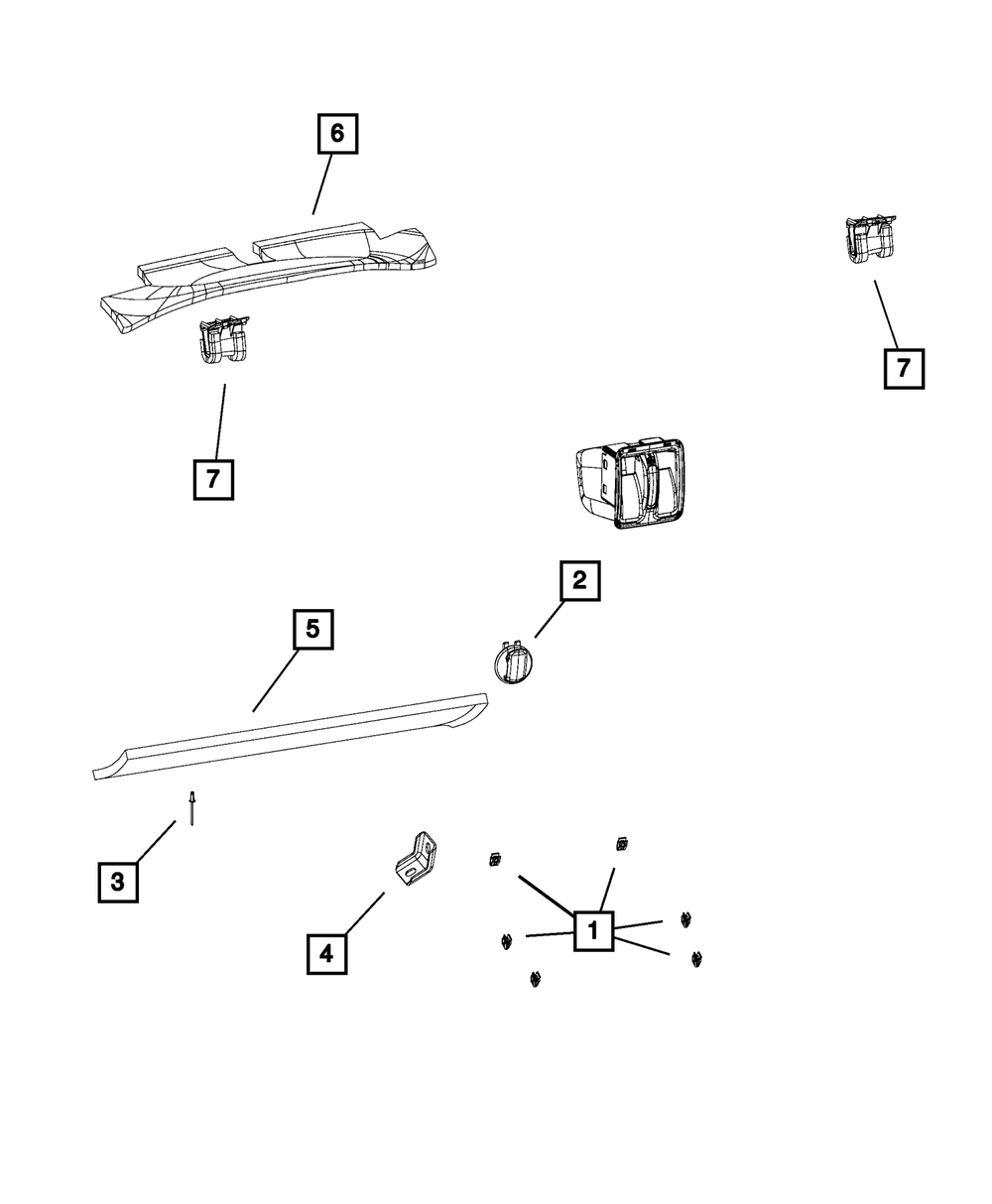 6

7

7

2

5

3

4

1