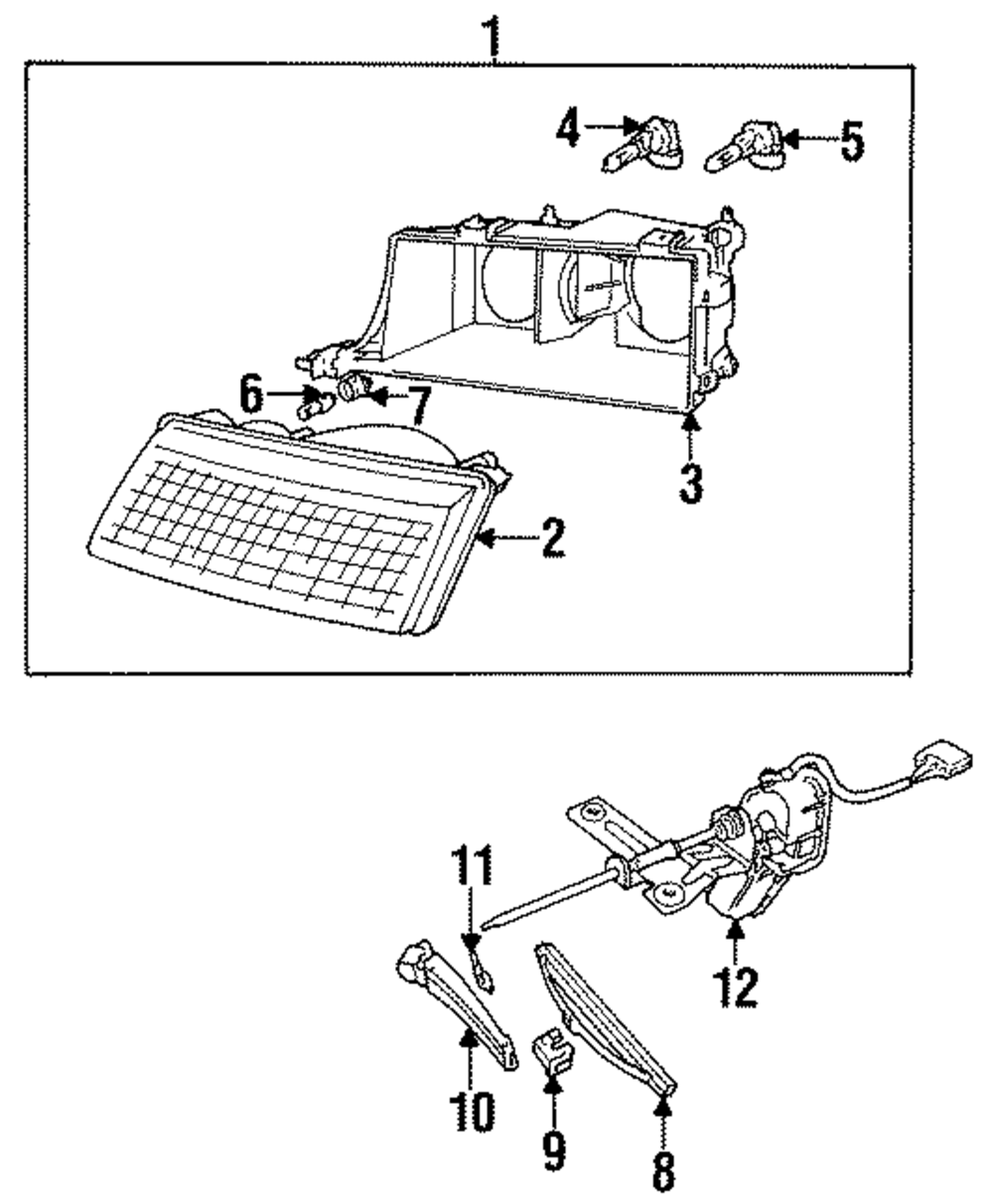 1
4
5
6
7
3
2
11
12
10
9
8