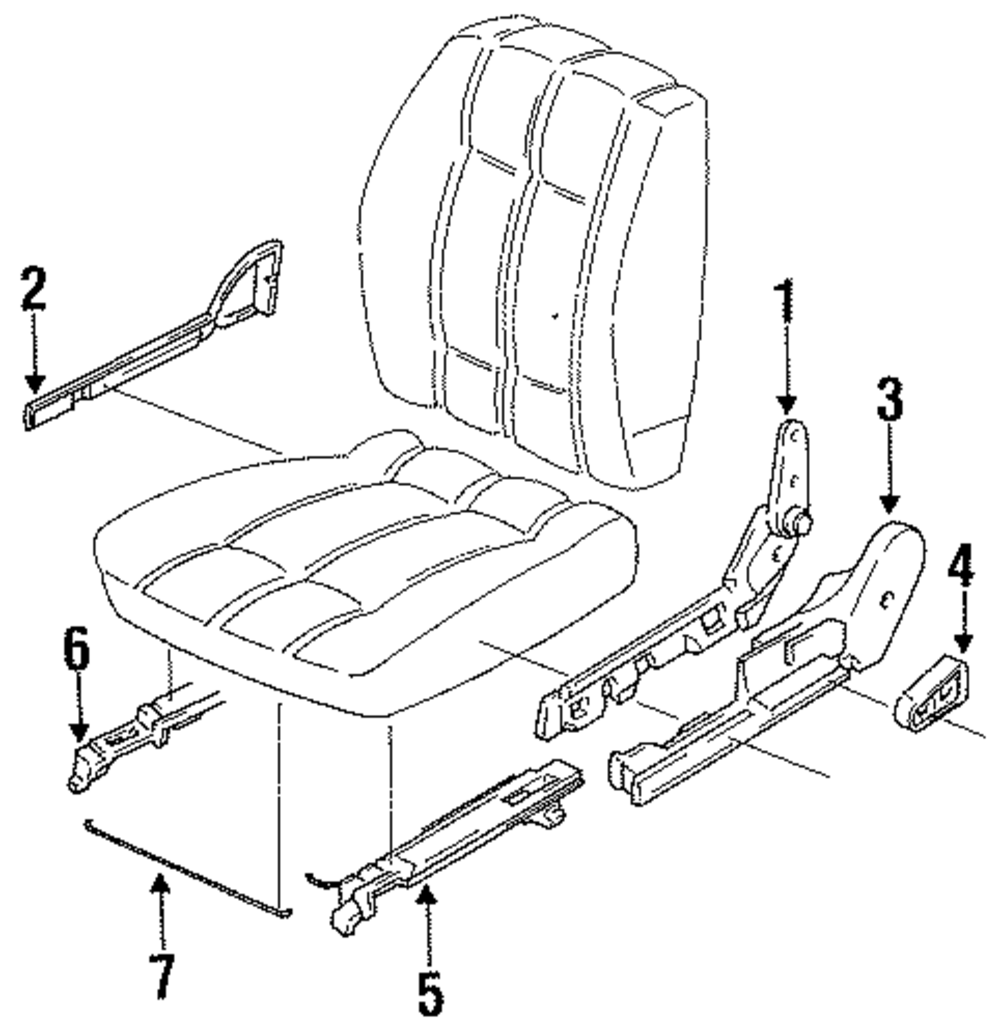 2
1
3
4
6
7
5