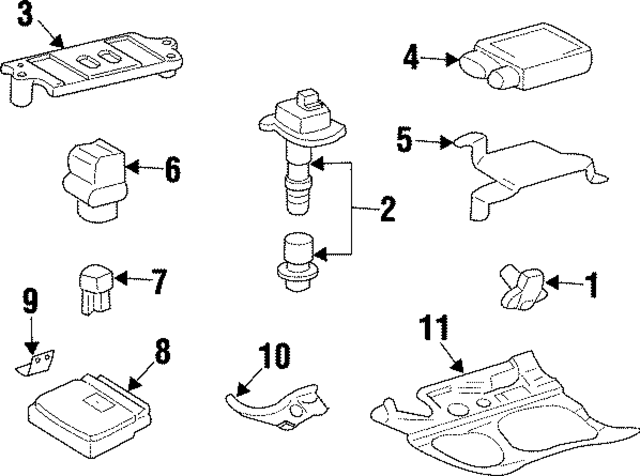 3
4
5
6
2
7
1
9
8
10
11