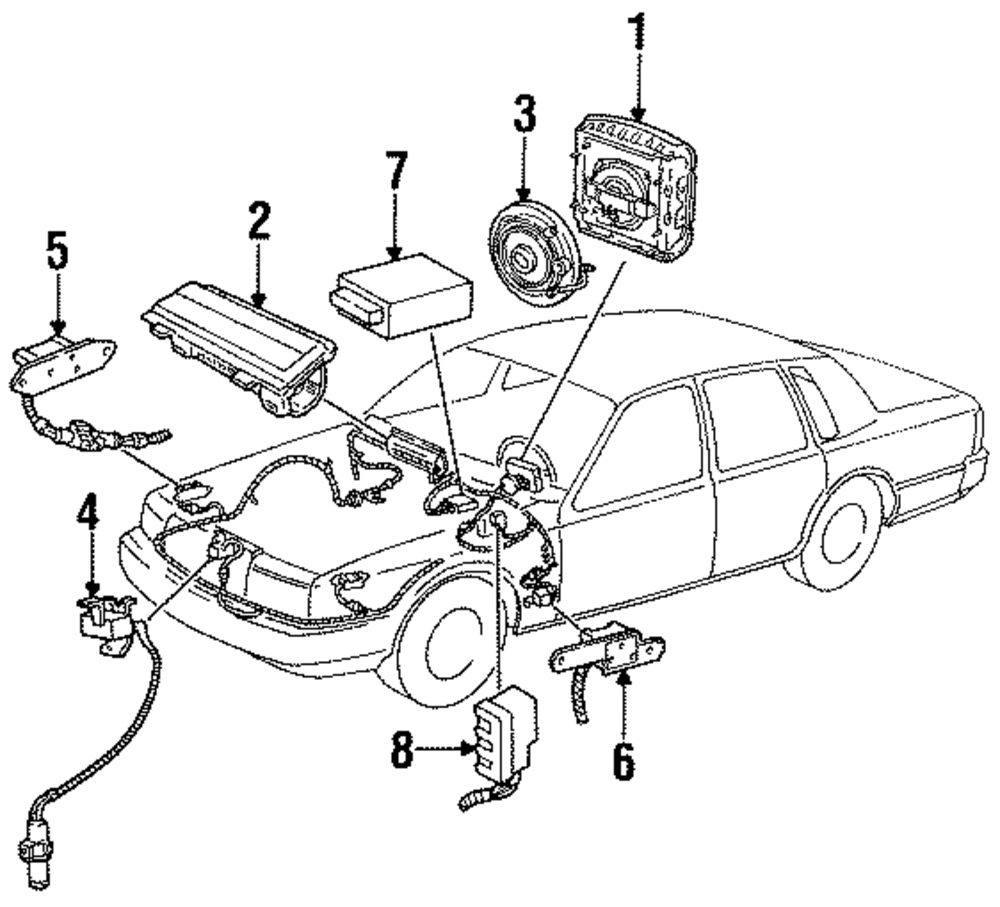 1
3
7
2
5
4
8
6