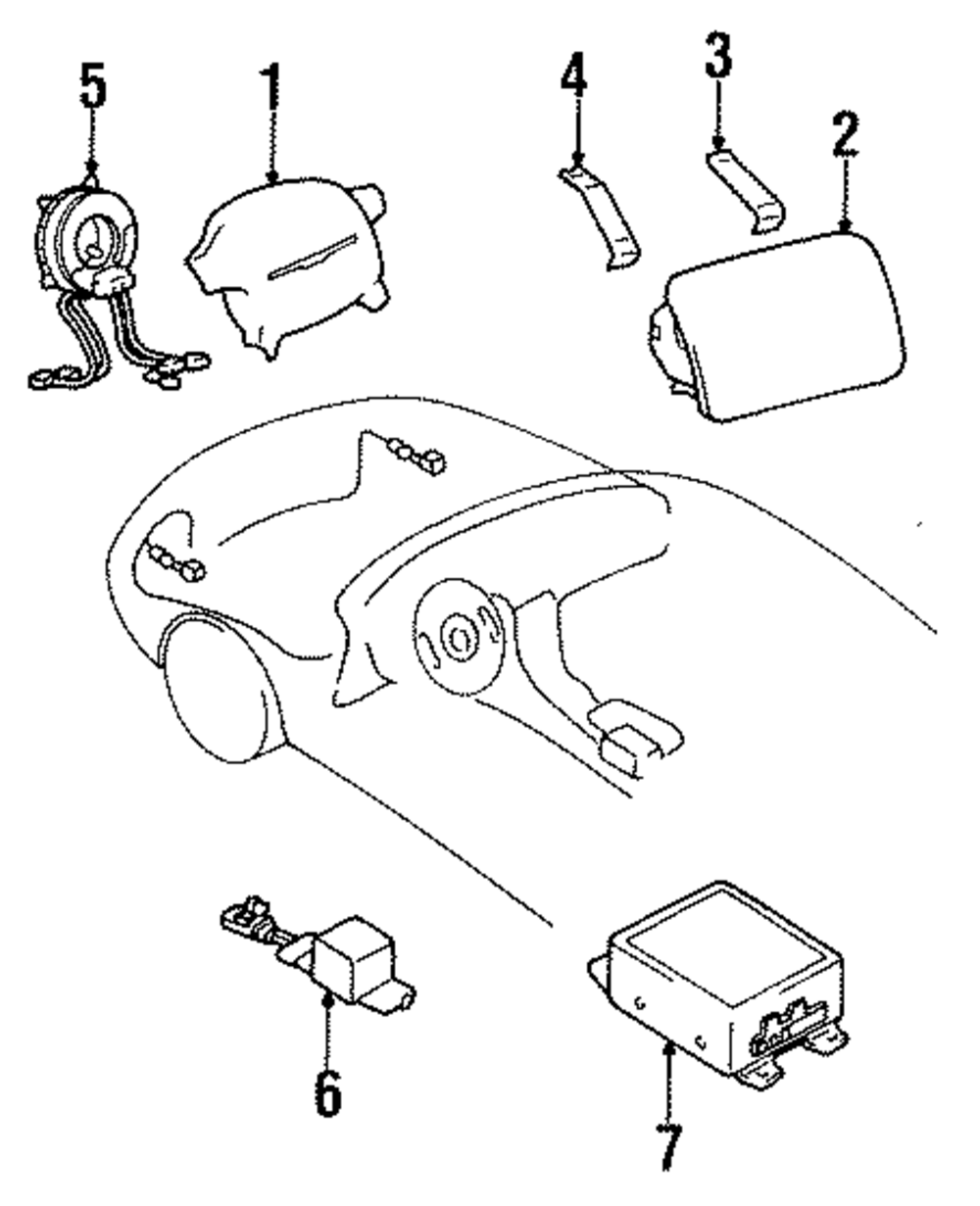 5
1
4
3
2
6
7