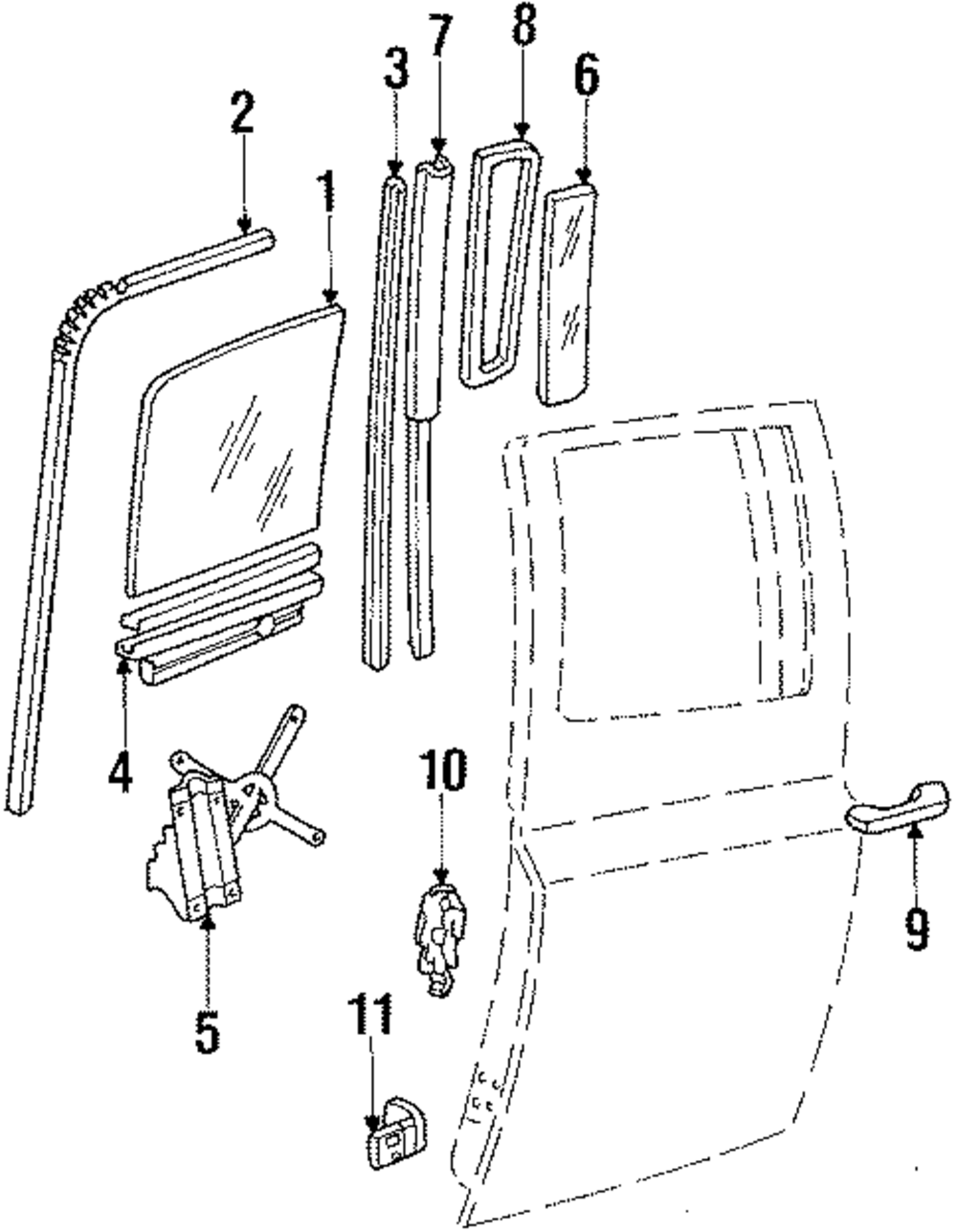 2
1
3
7
8
6
4
10
9
5
11