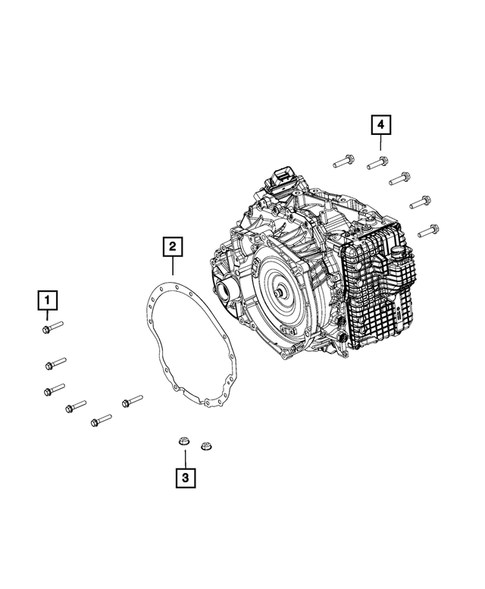 4
2
1
3