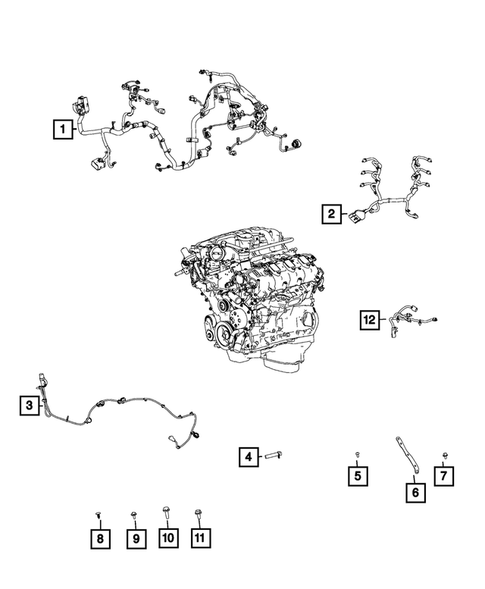 1
2
12
3
4
5
6
7
8
9
10
11