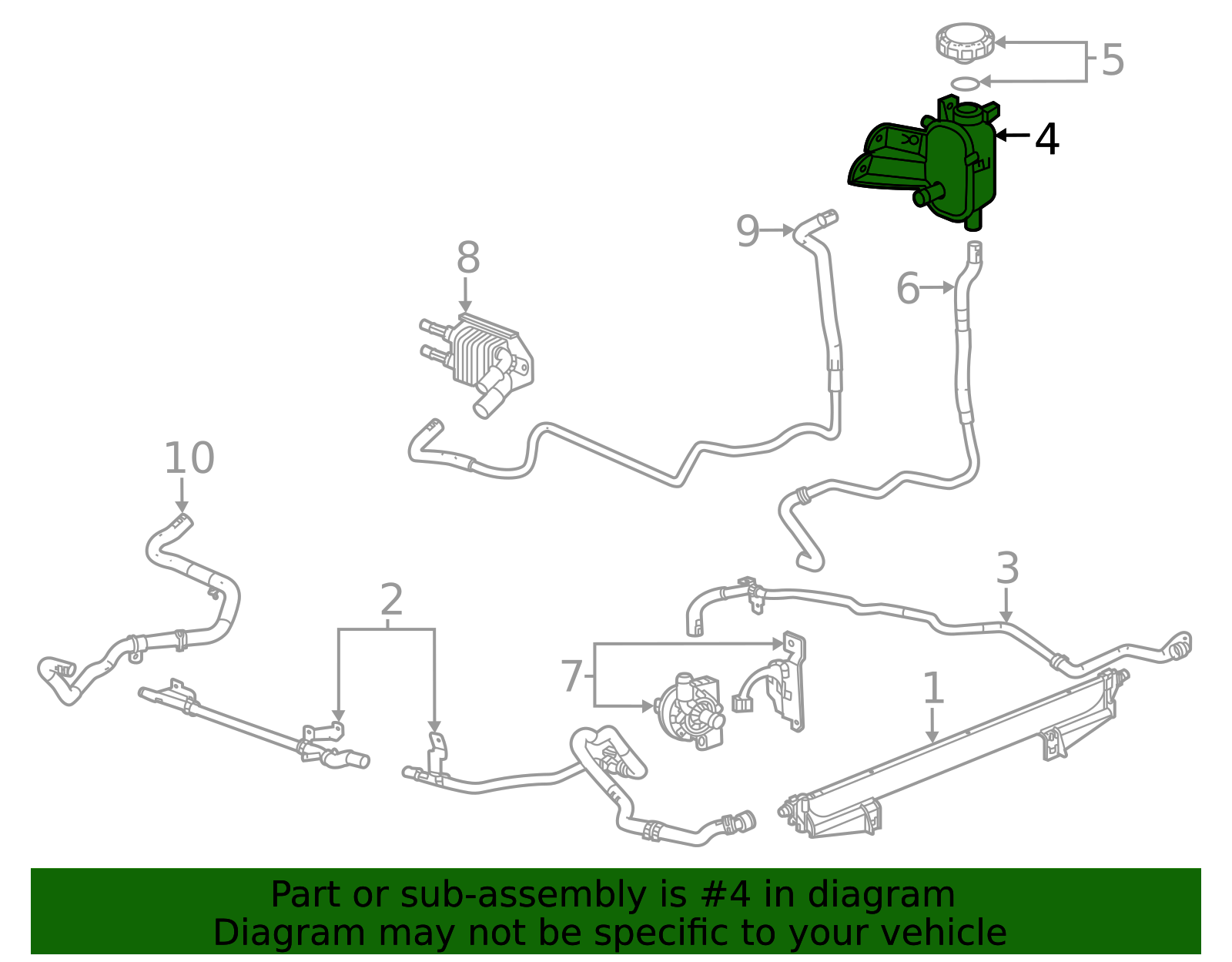 5
4
9
8
6
10
3
2
7
1

Part or sub-assembly is #4 in diagram
Diagram may not be specific to your vehicle