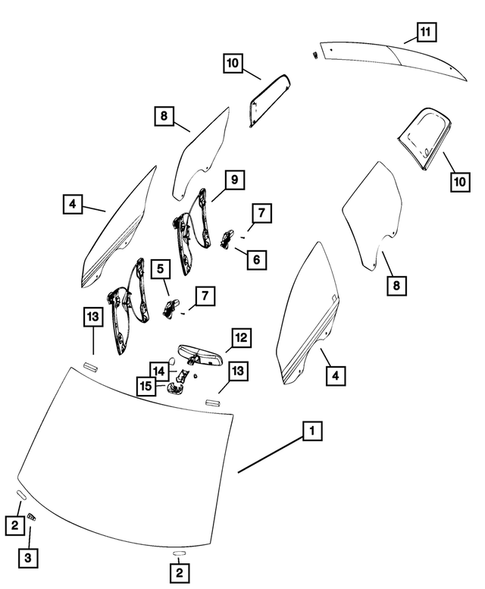 11
10
8
10
9
4
7
6
8
5
7
13
12
14
13
15
4
1
2
3
2