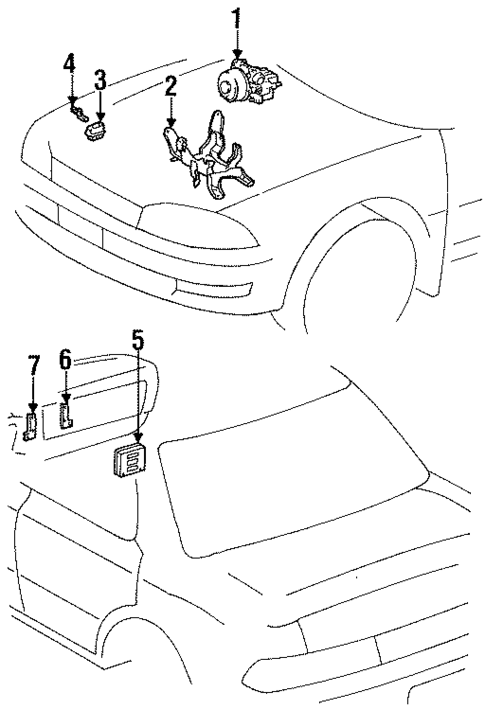 1
4
3
2
5
7
6