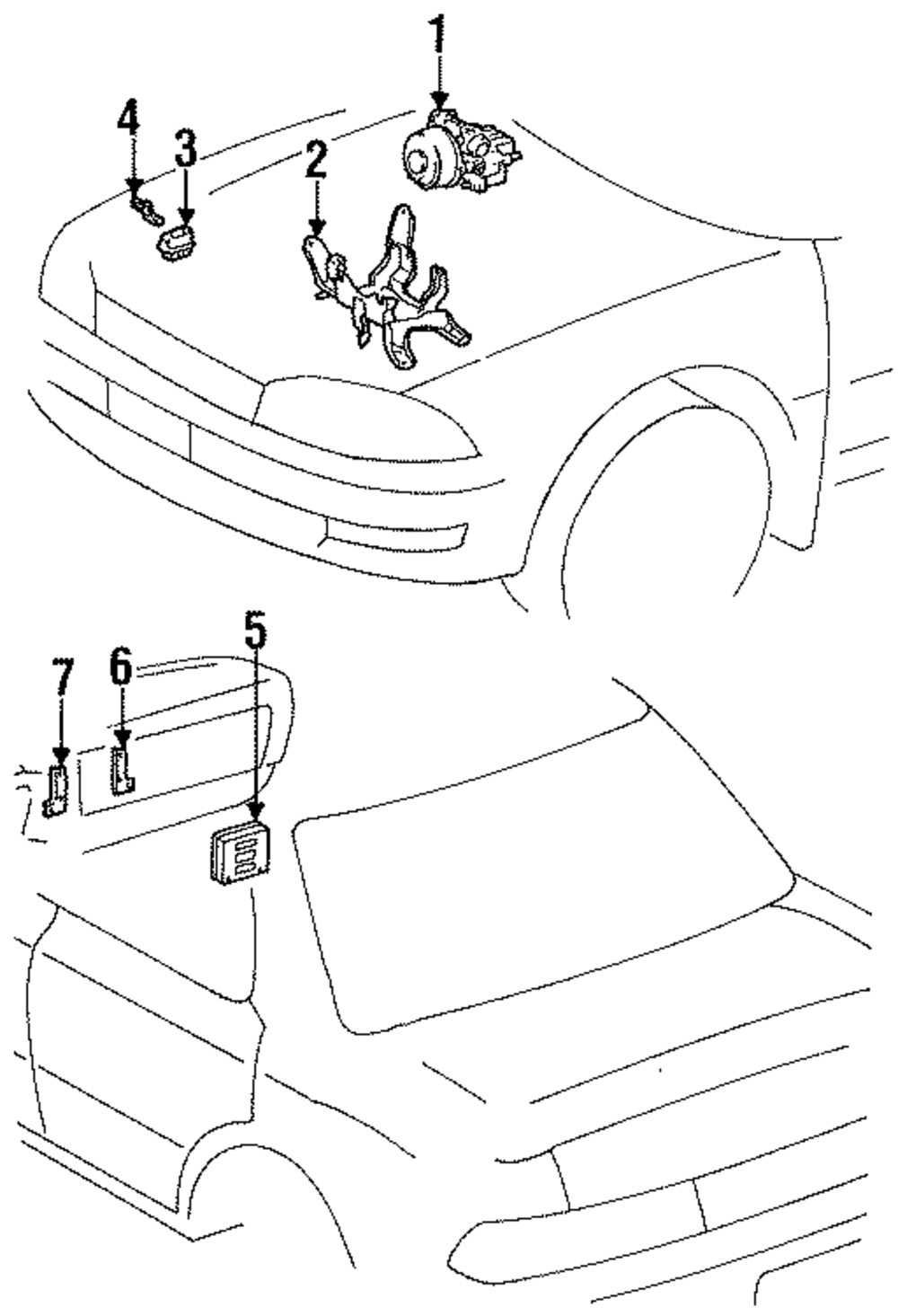 1
4
3
2
5
7
6