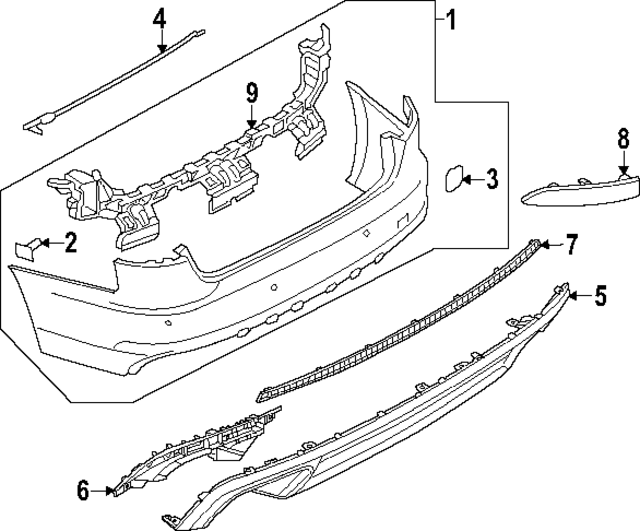 4
1
9
8
3
2
7
5
6