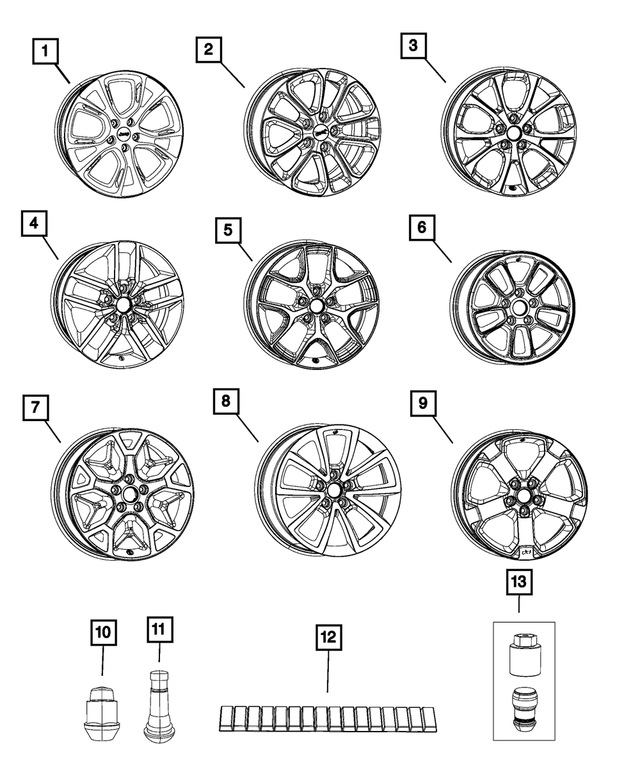 1
2
3
4
5
6
7
8
9
10
11
12
13