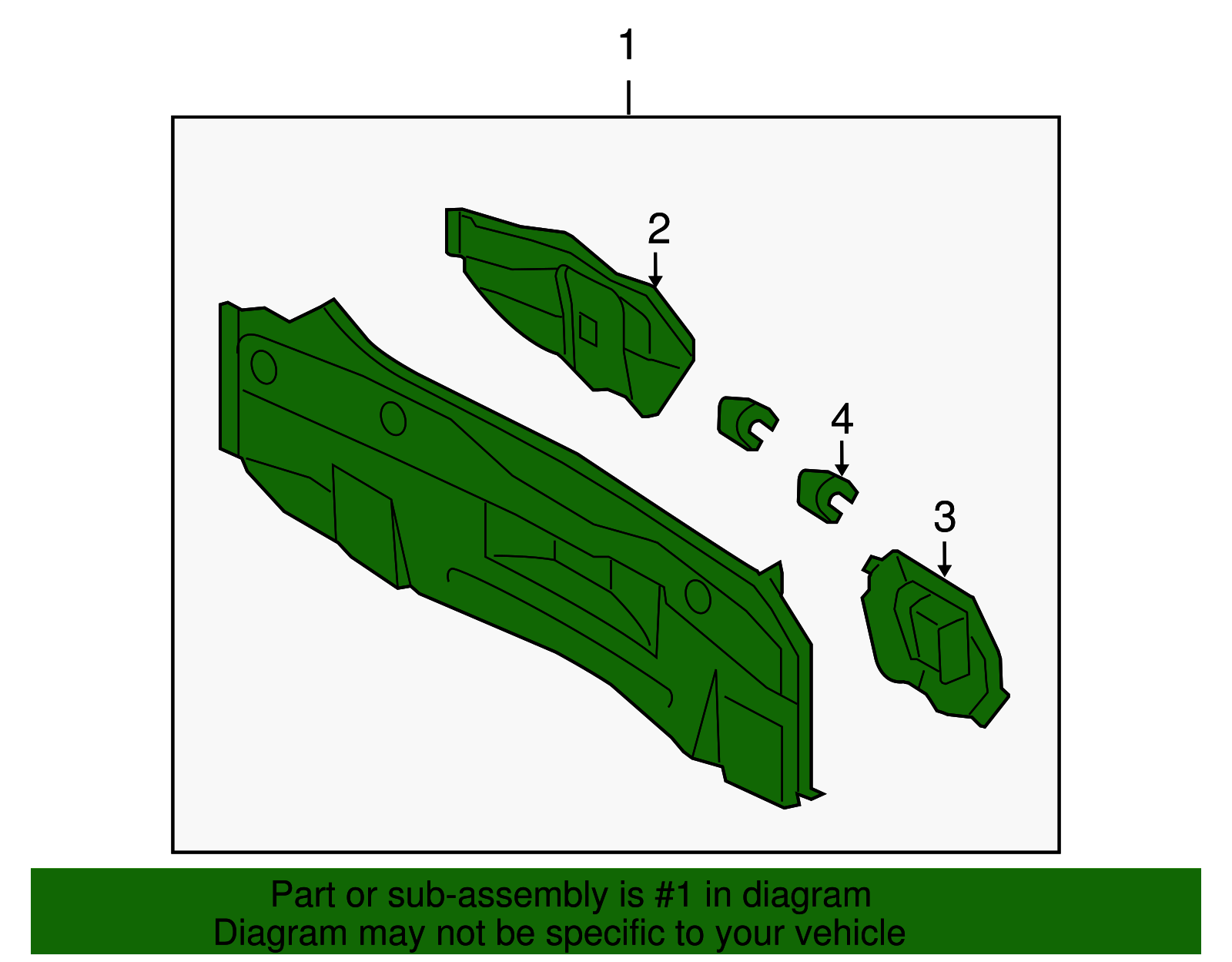 1

2

4

3

Part or sub-assembly is #1 in diagram
Diagram may not be specific to your vehicle