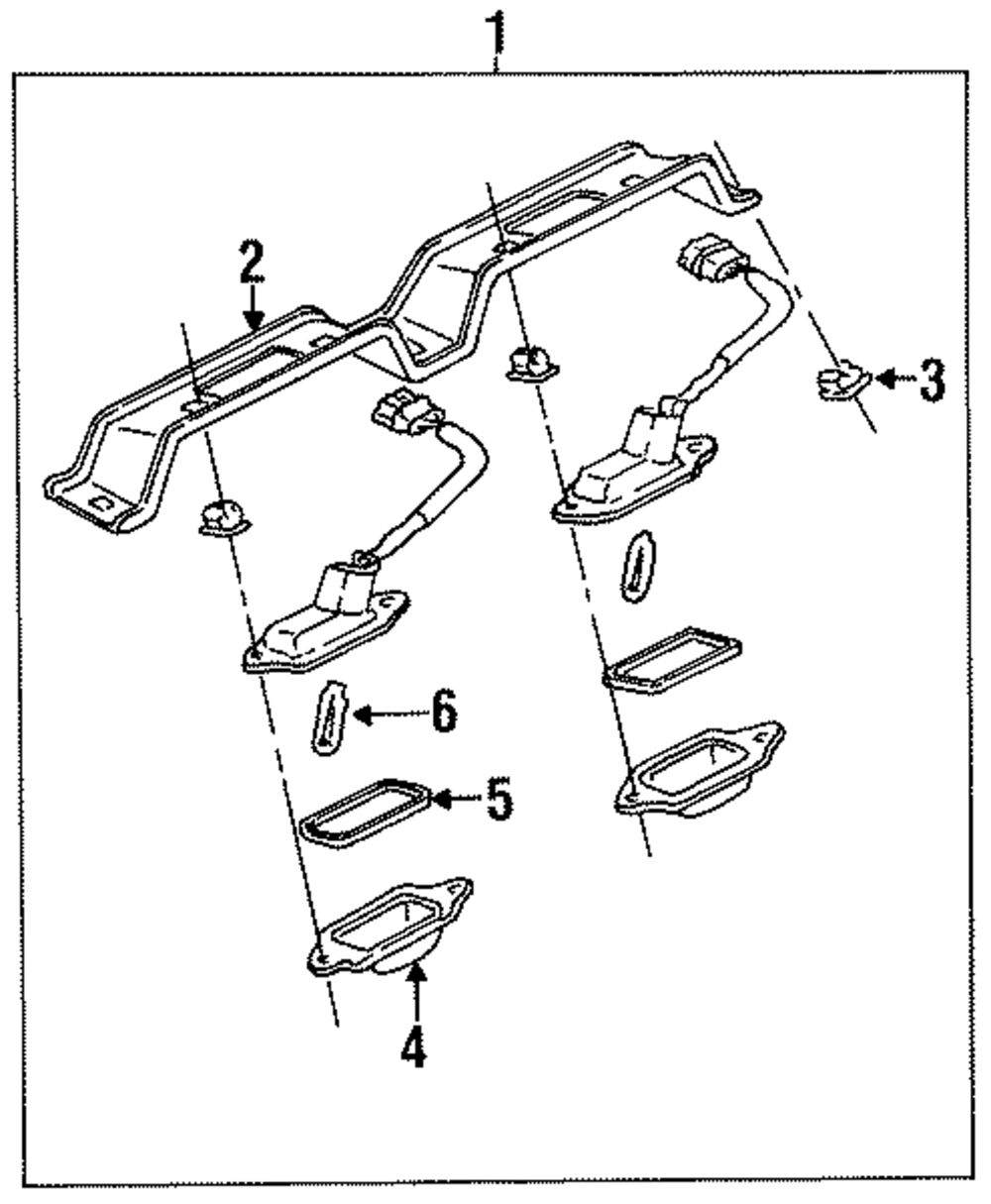 1
2
3
6
5
4