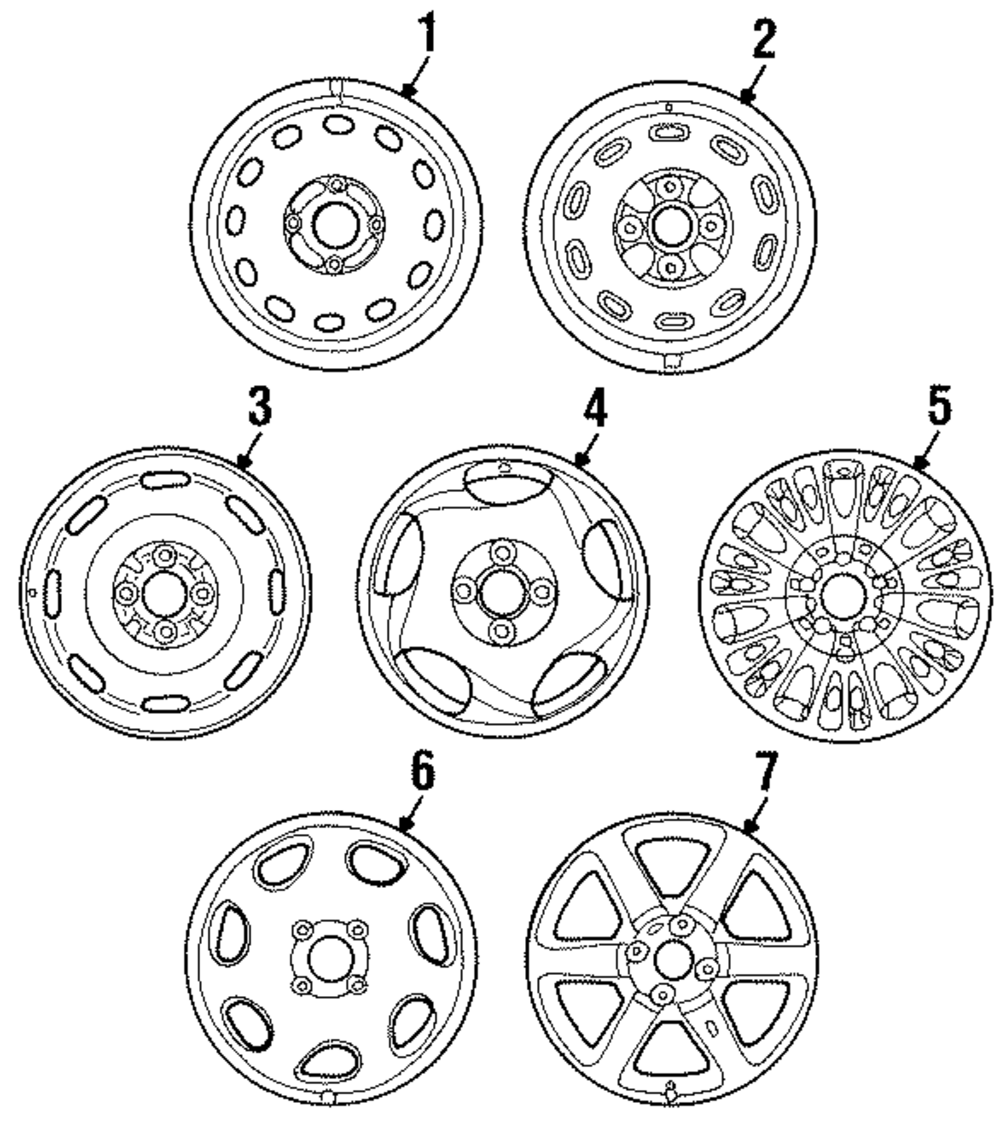 1
2
3
4
5
6
7