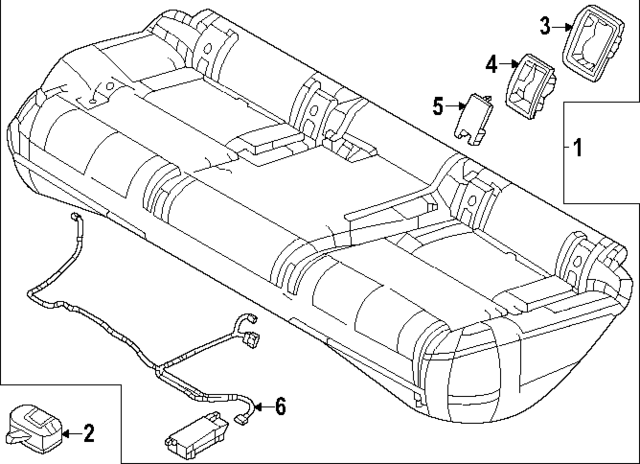 3
4
5
1
6
2