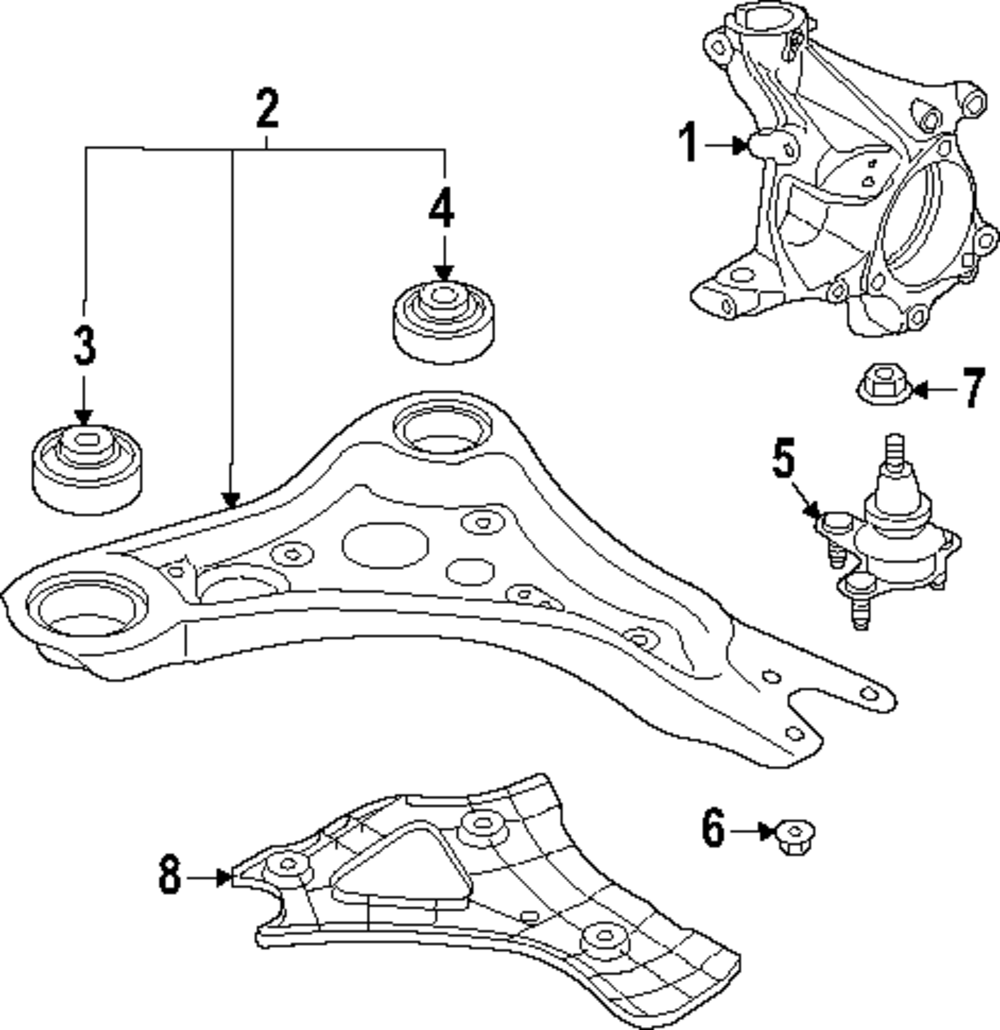 2
1
4
3
7
5
6
8