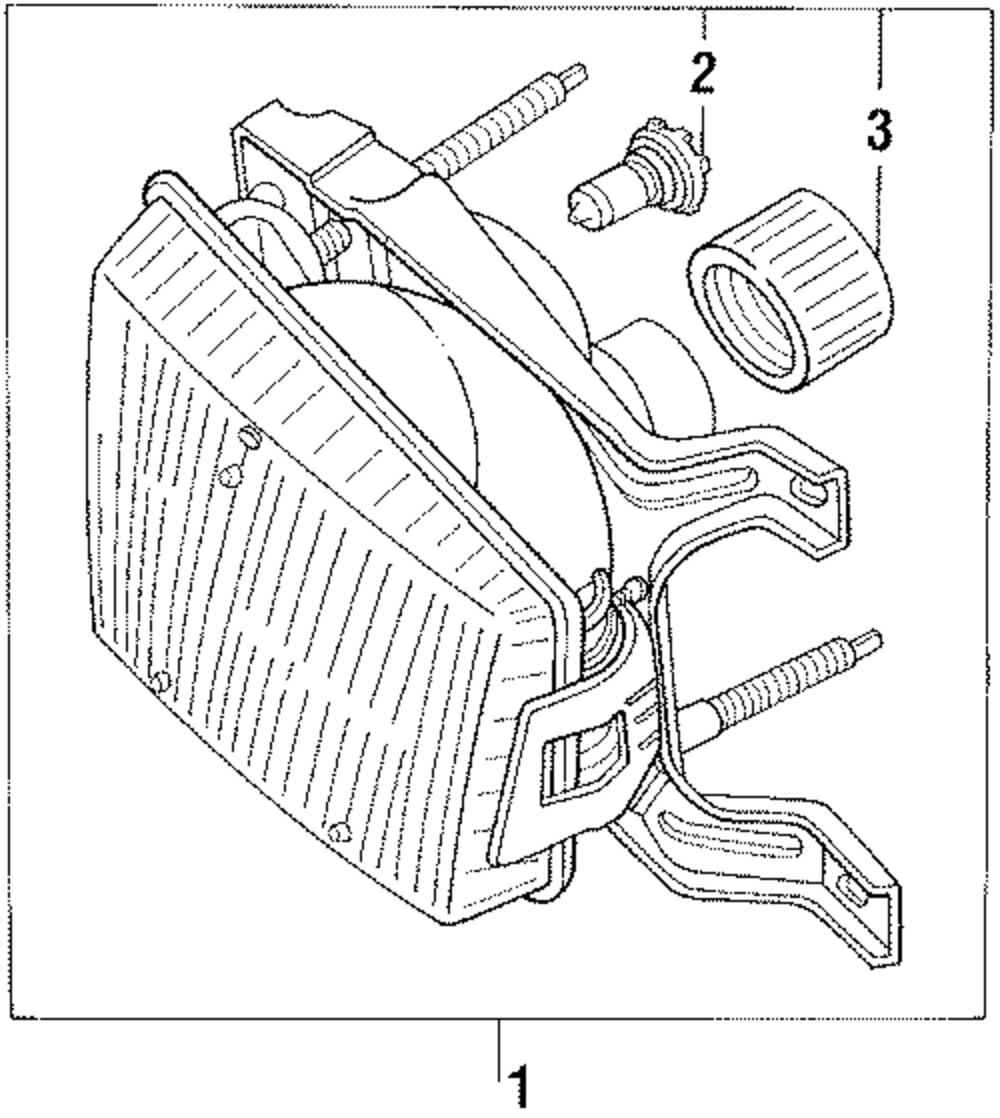 2
3
1