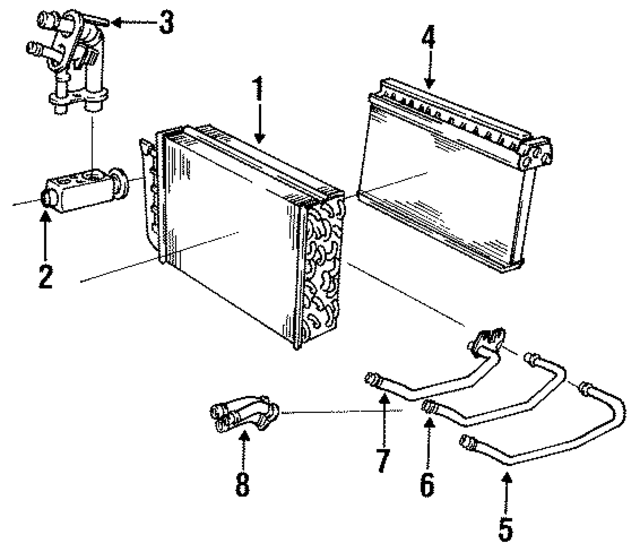 3
4
1
2
7
6
8
5