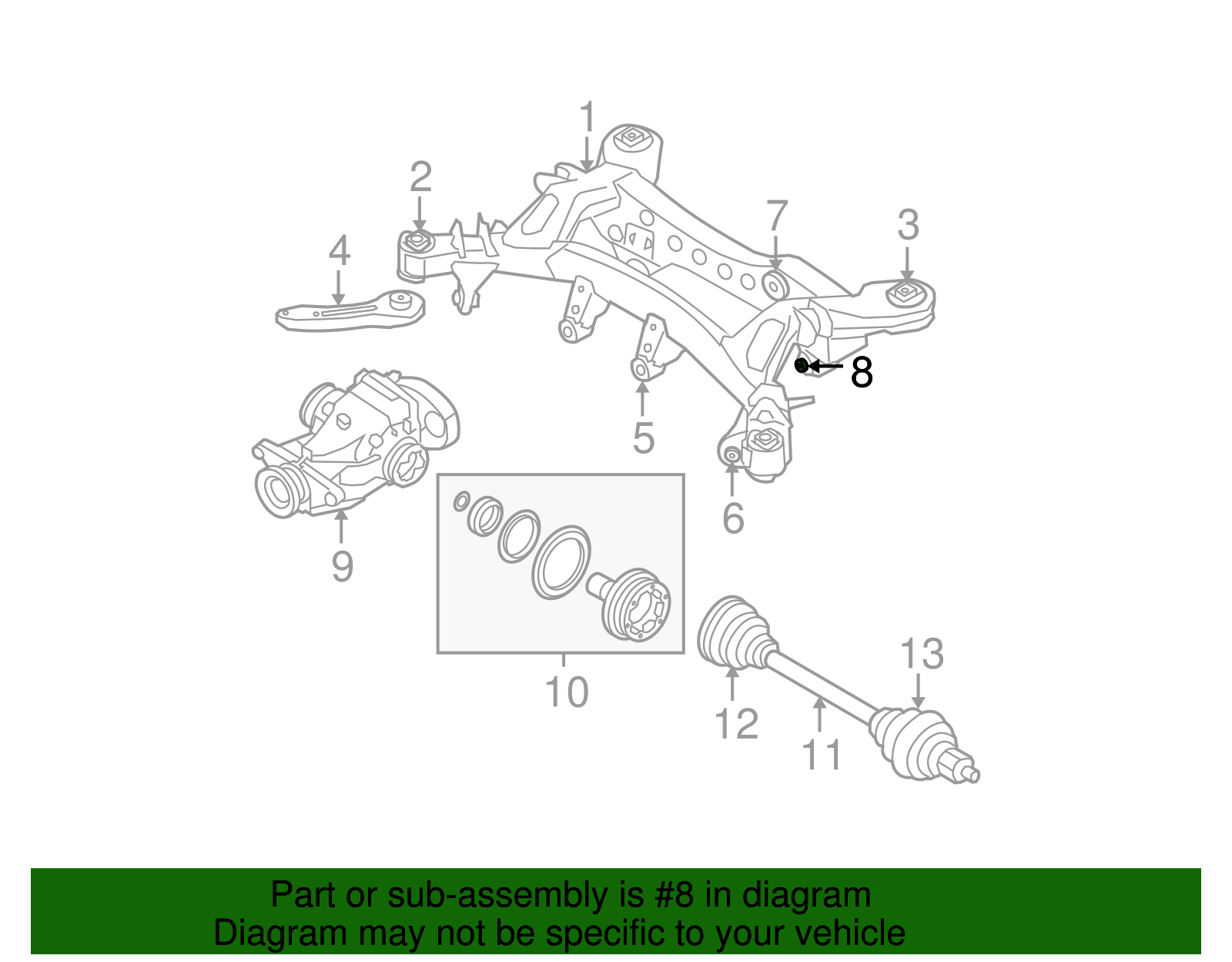 1
2
7
3
4
8
5
6
9
10
13
12
11

Part or sub-assembly is #8 in diagram
Diagram may not be specific to your vehicle