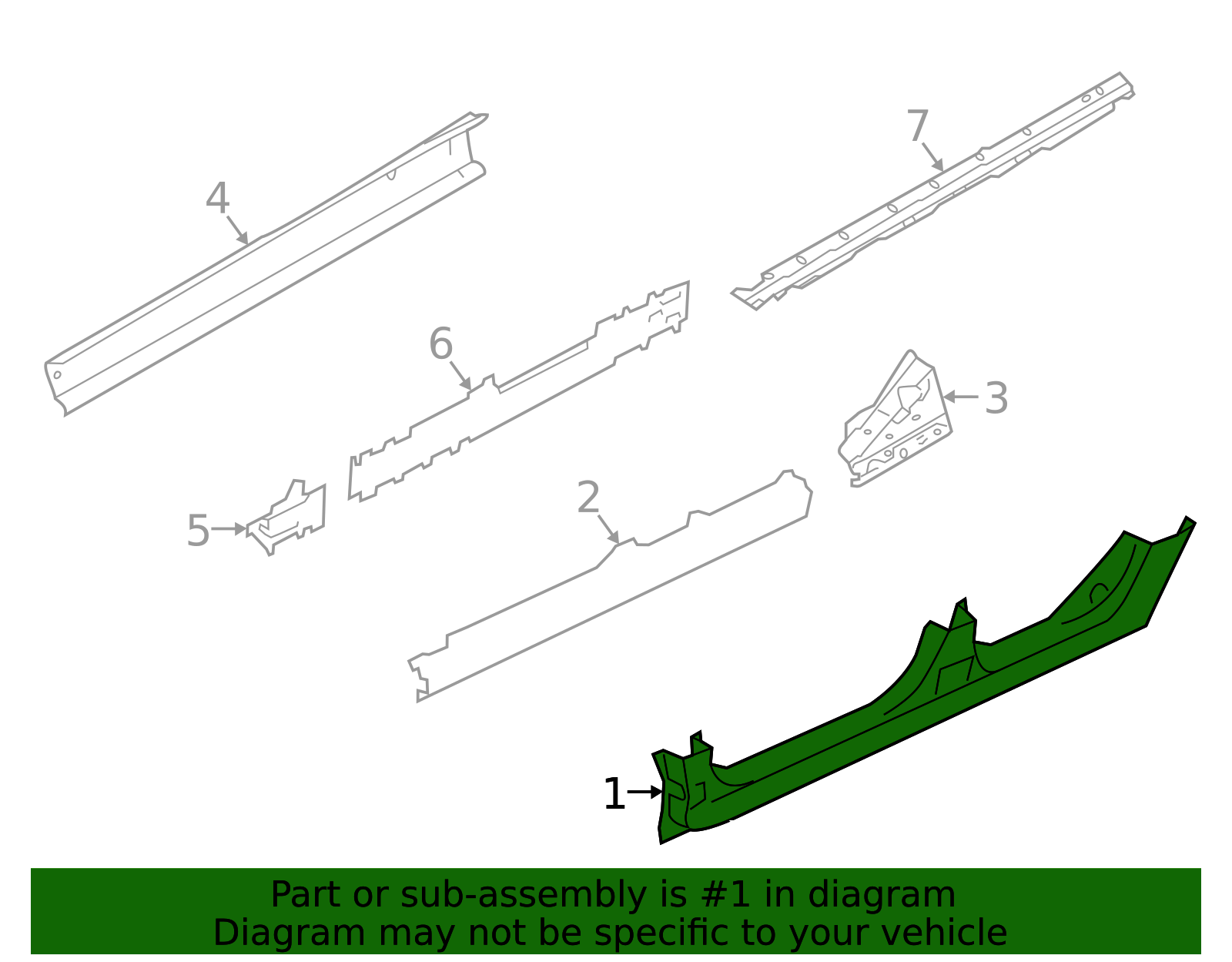 4

7

6

3

5

2

1

Part or sub-assembly is #1 in diagram
Diagram may not be specific to your vehicle