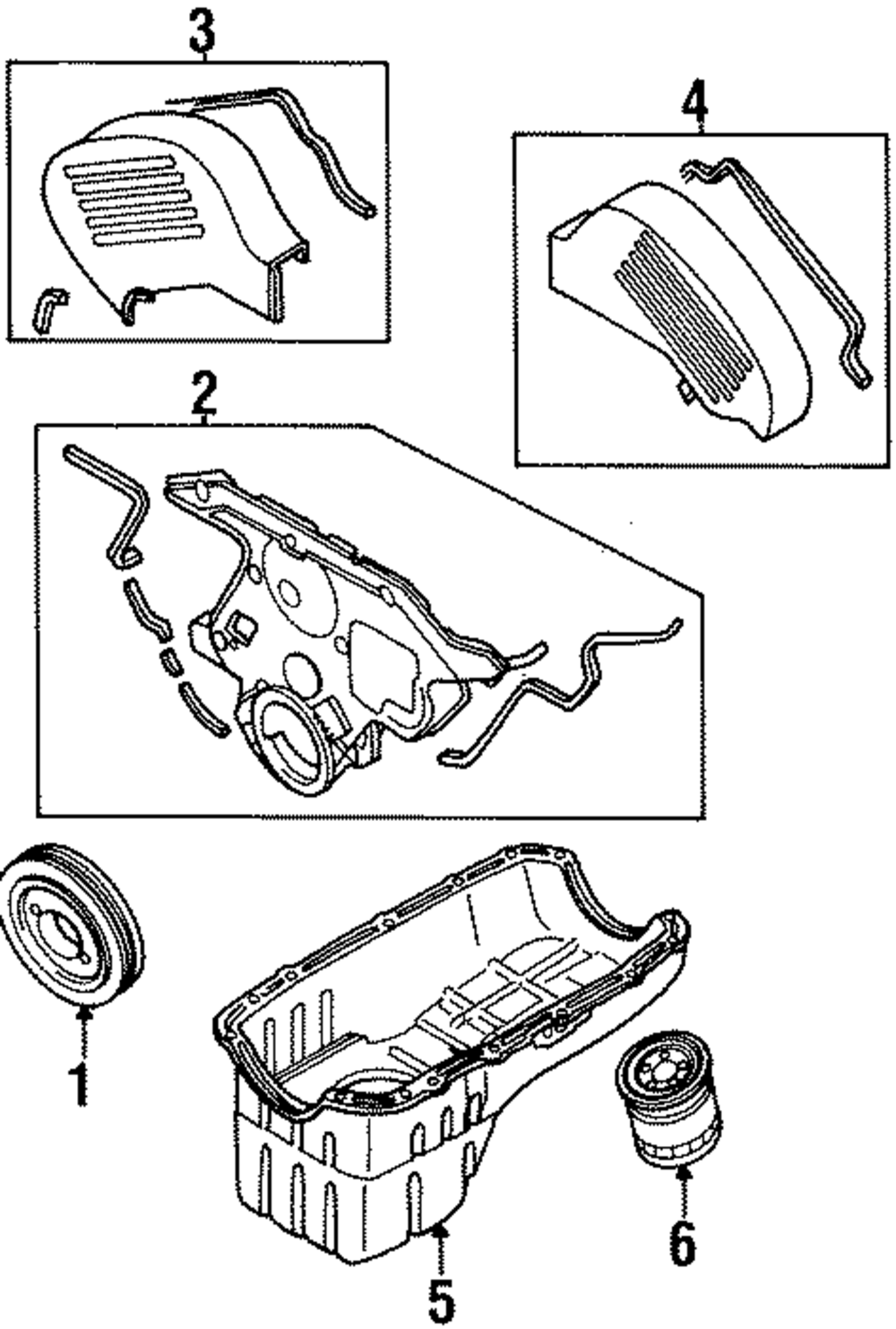 3
4
2
1
5
6