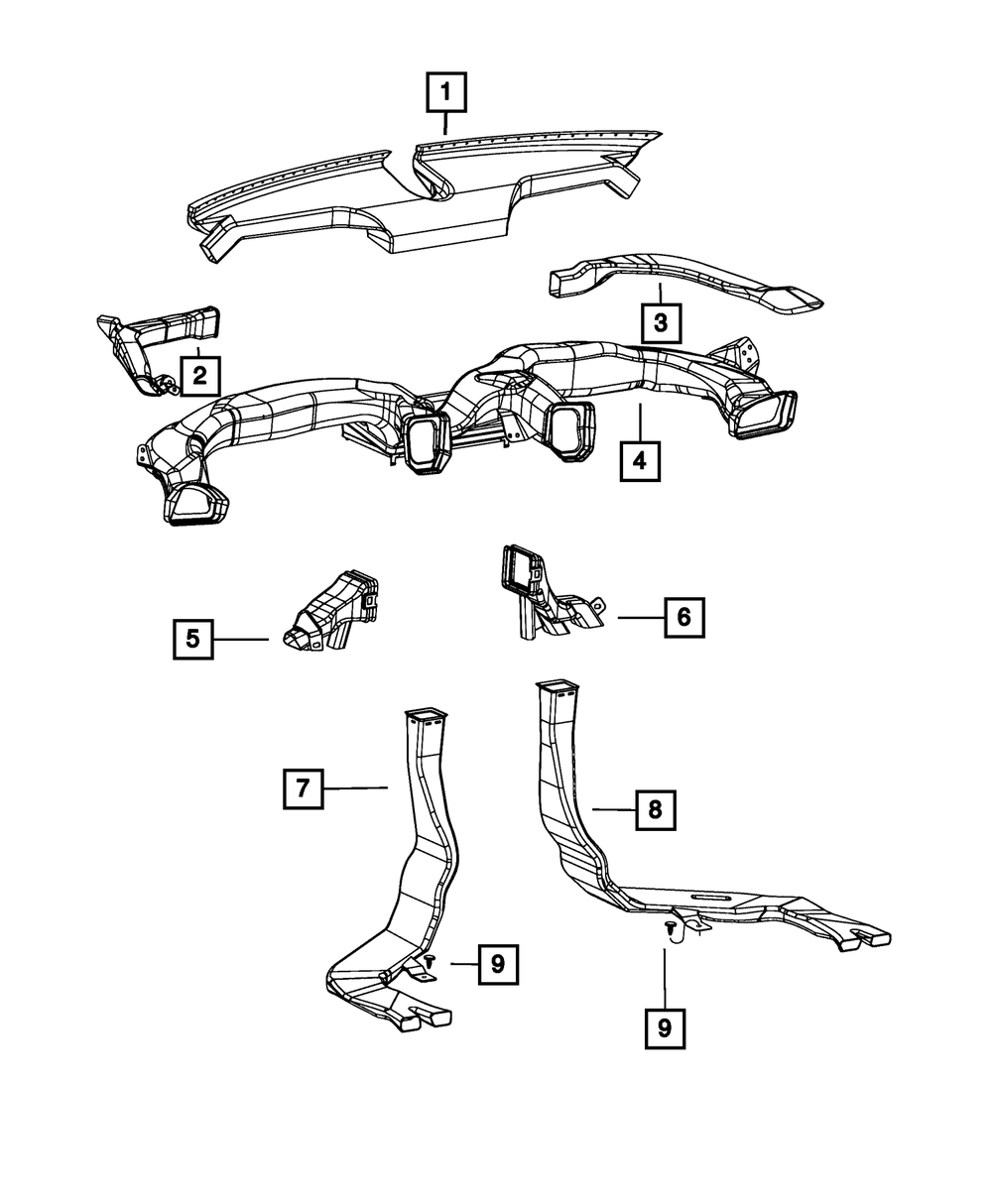 1
3
2
4
5
6
7
8
9
9