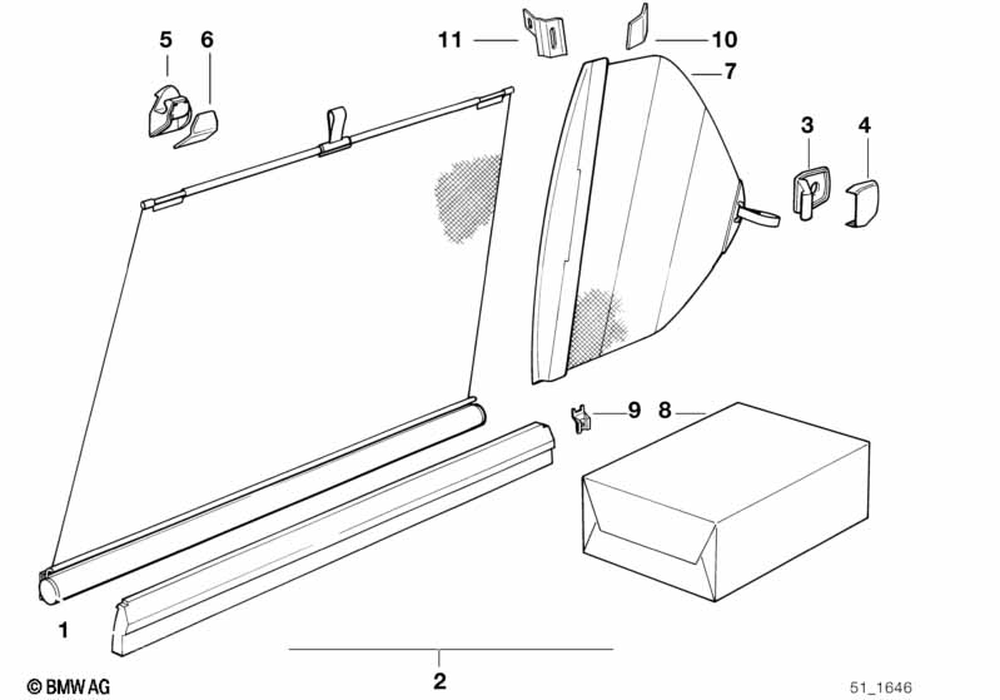 5
6
11
10
7
3
4
9
8
1
2
© BMW AG
51_1646