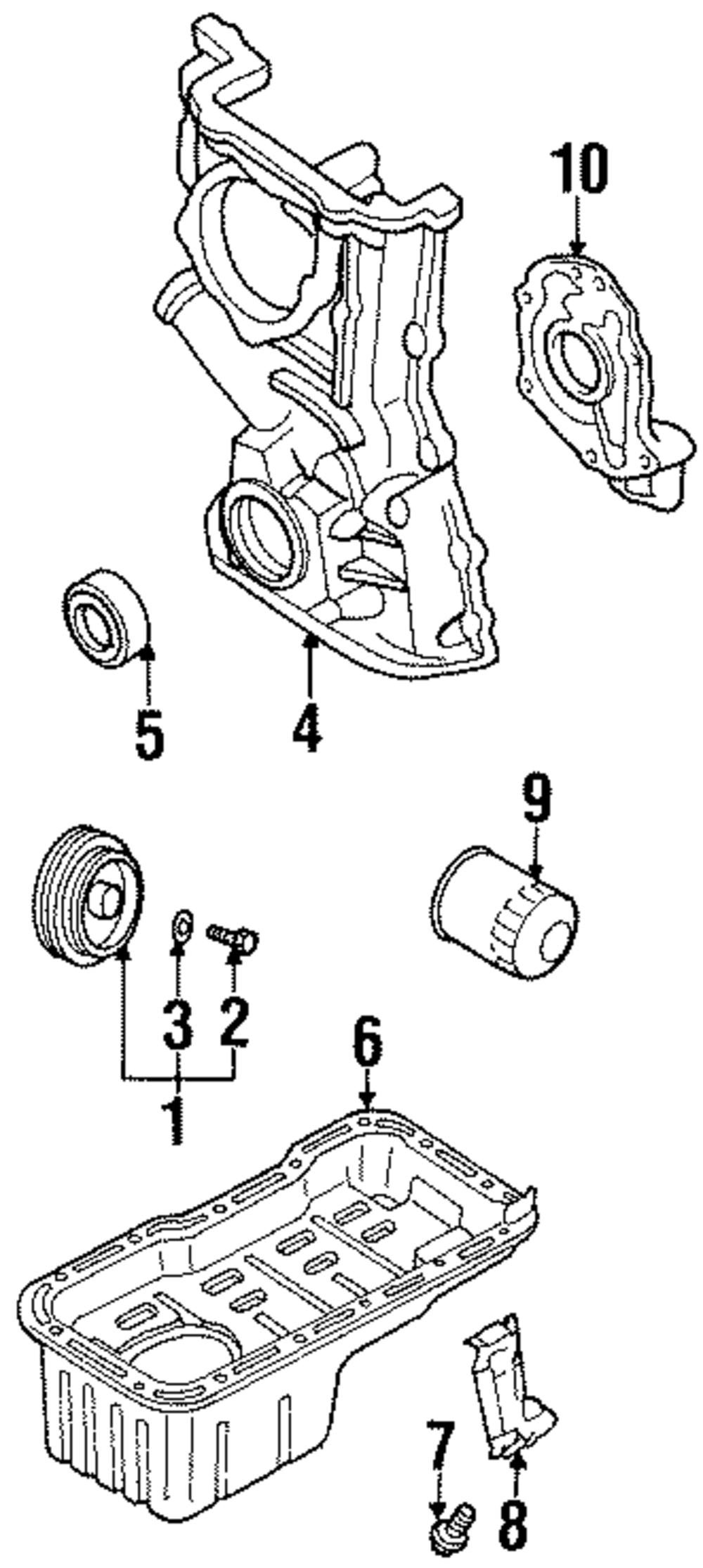 10
5
4
9
3
2
1
6
7
8