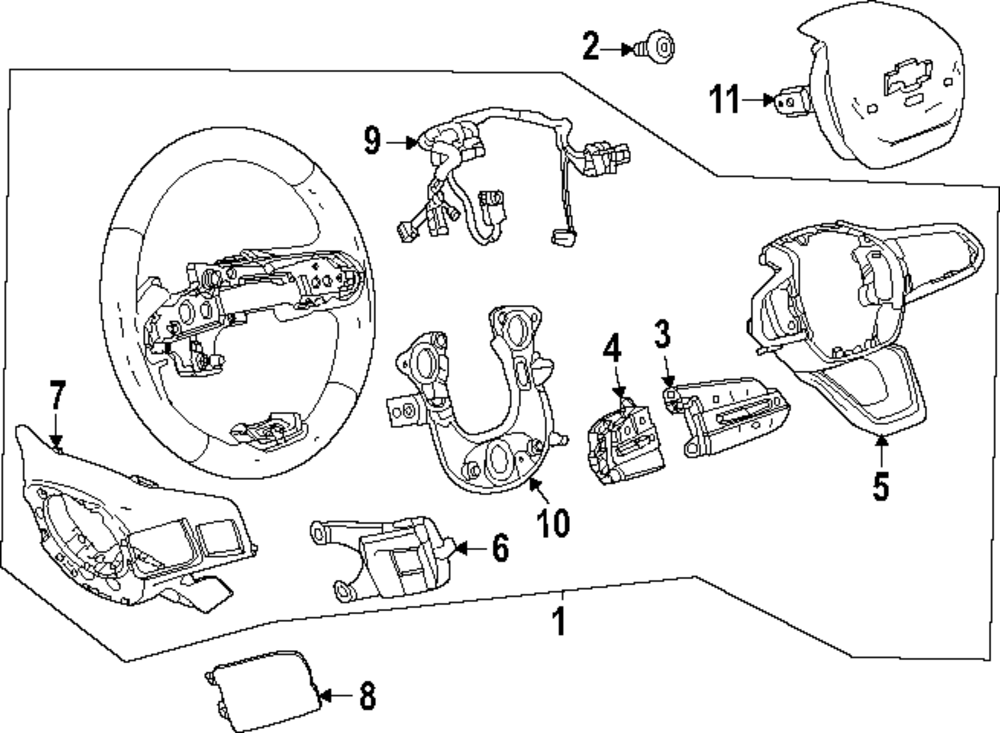 2
11
9
4
3
7
5
10
6
1
8