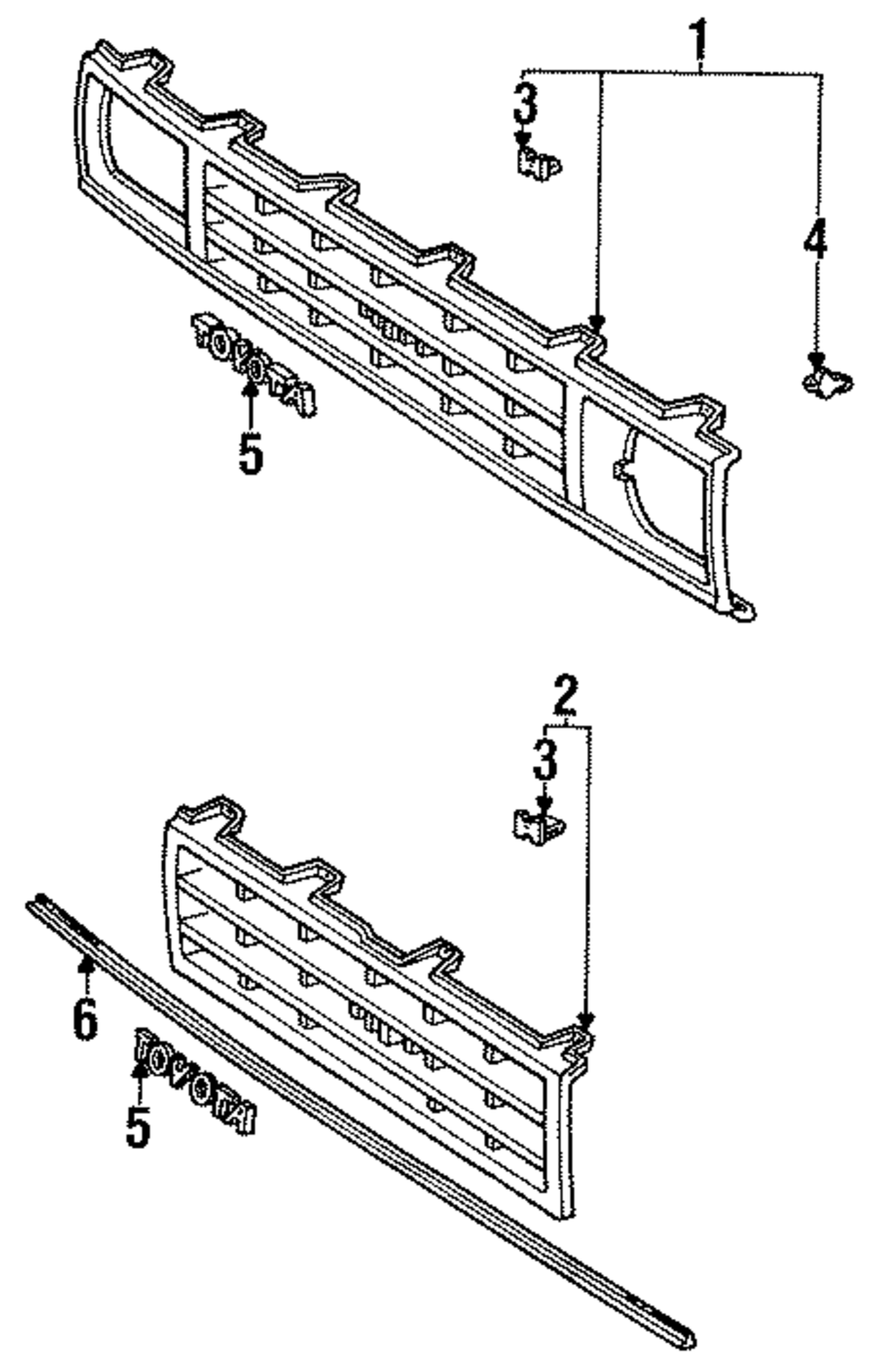 1
3
4
TOYOTA
5
2
3
6
TOYOTA
5