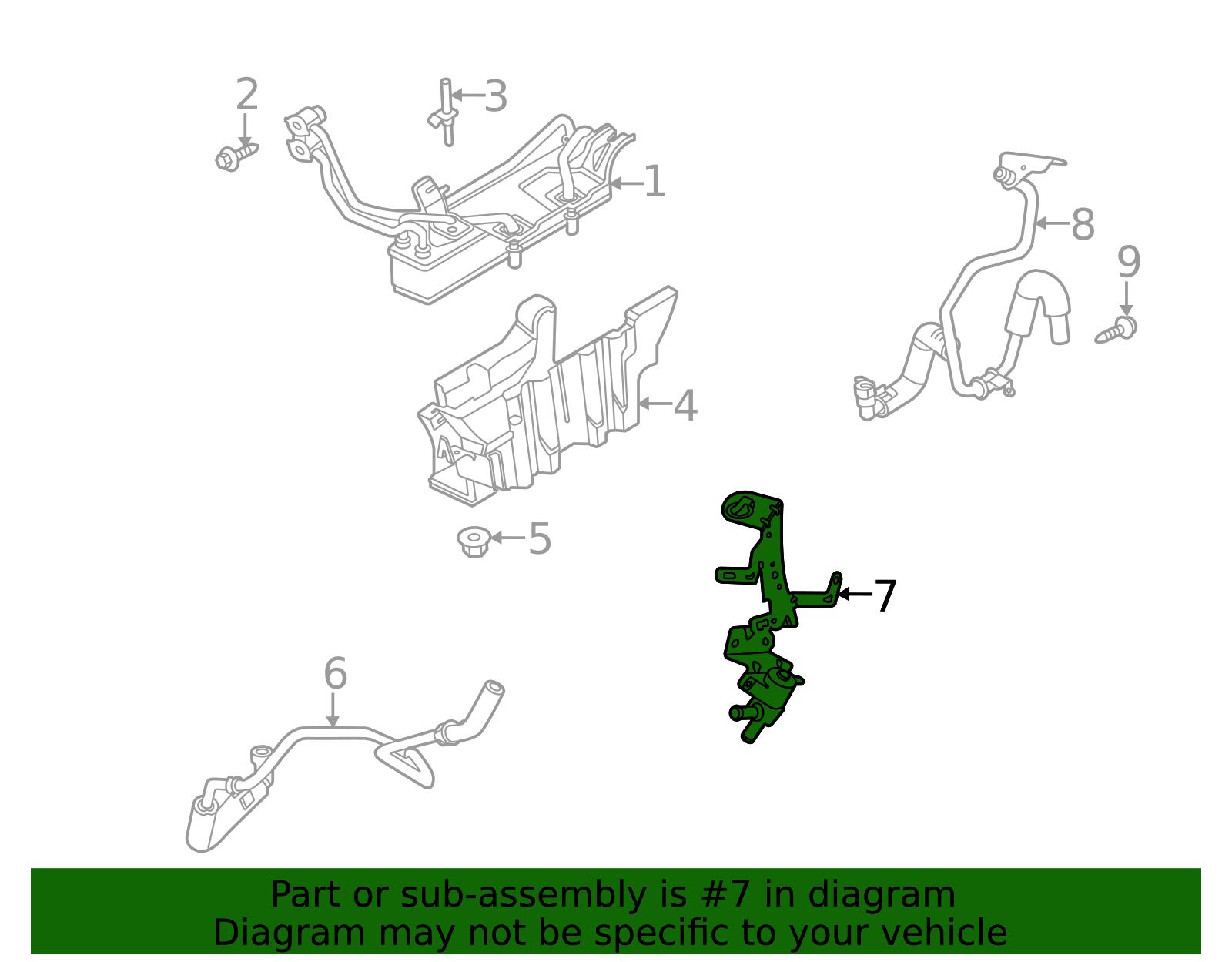 2
3
1
8
9
4
5
7
6

Part or sub-assembly is #7 in diagram
Diagram may not be specific to your vehicle