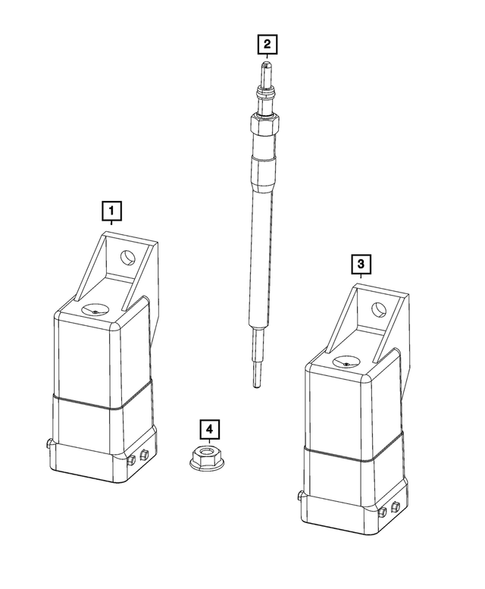 2

1

3

4