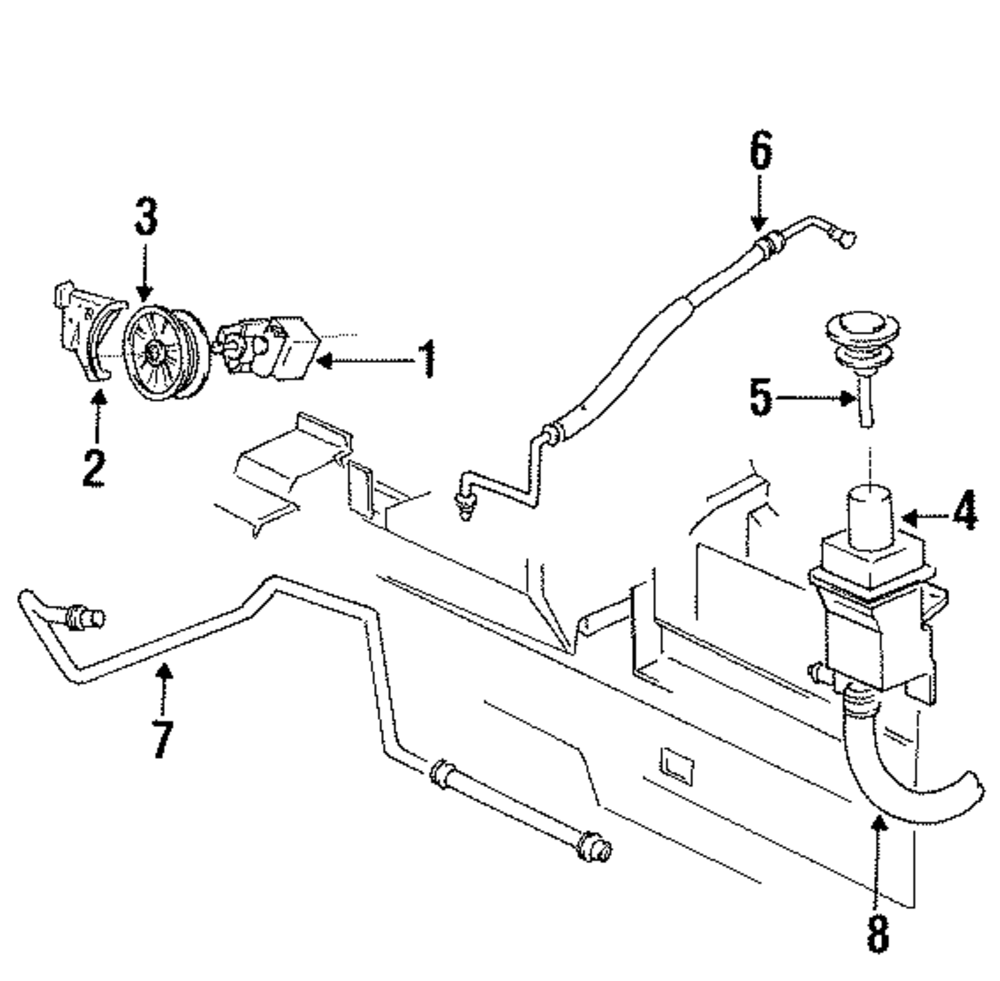 6
3
1
5
2
4
7
8