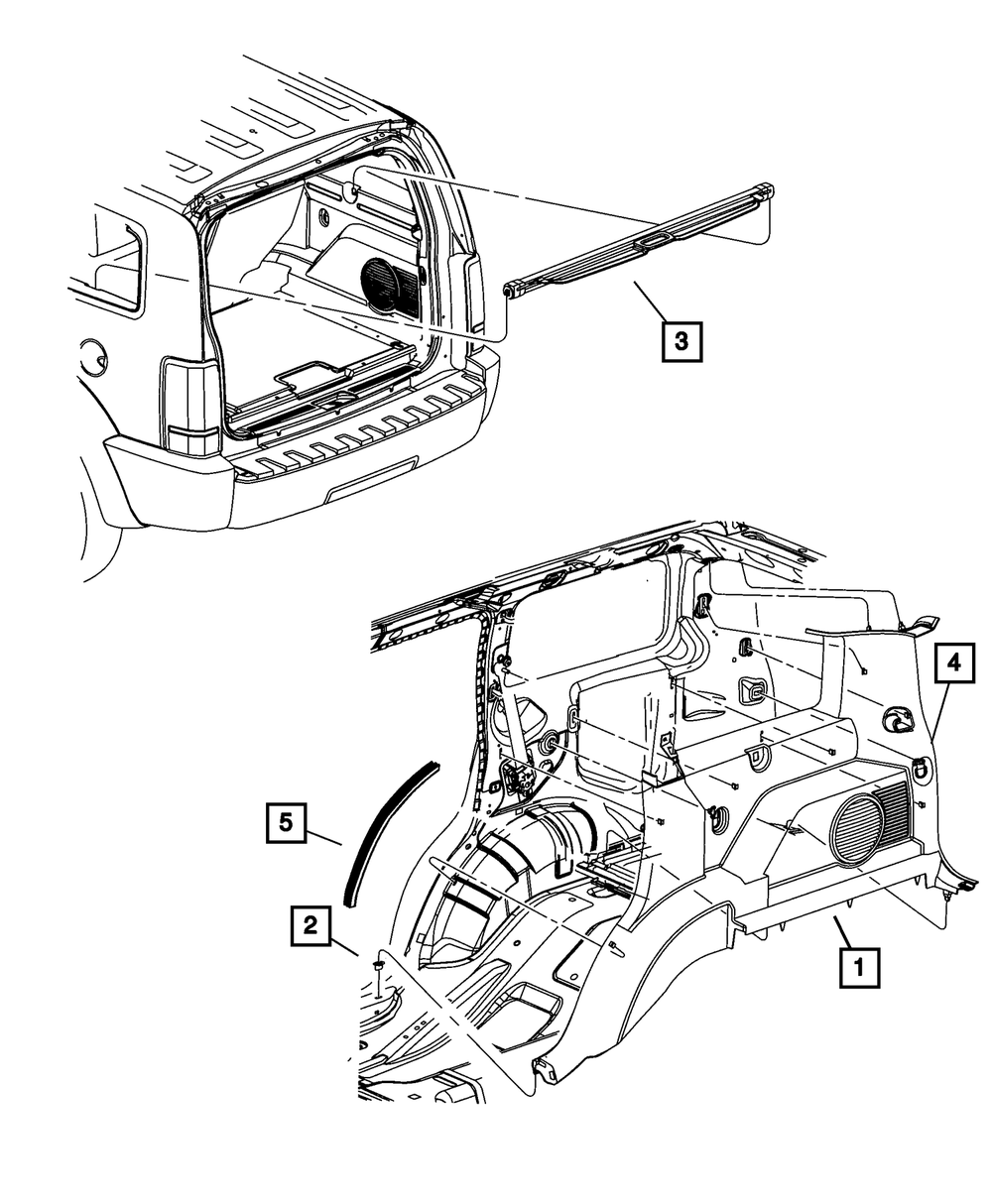 3

4

5

2

1