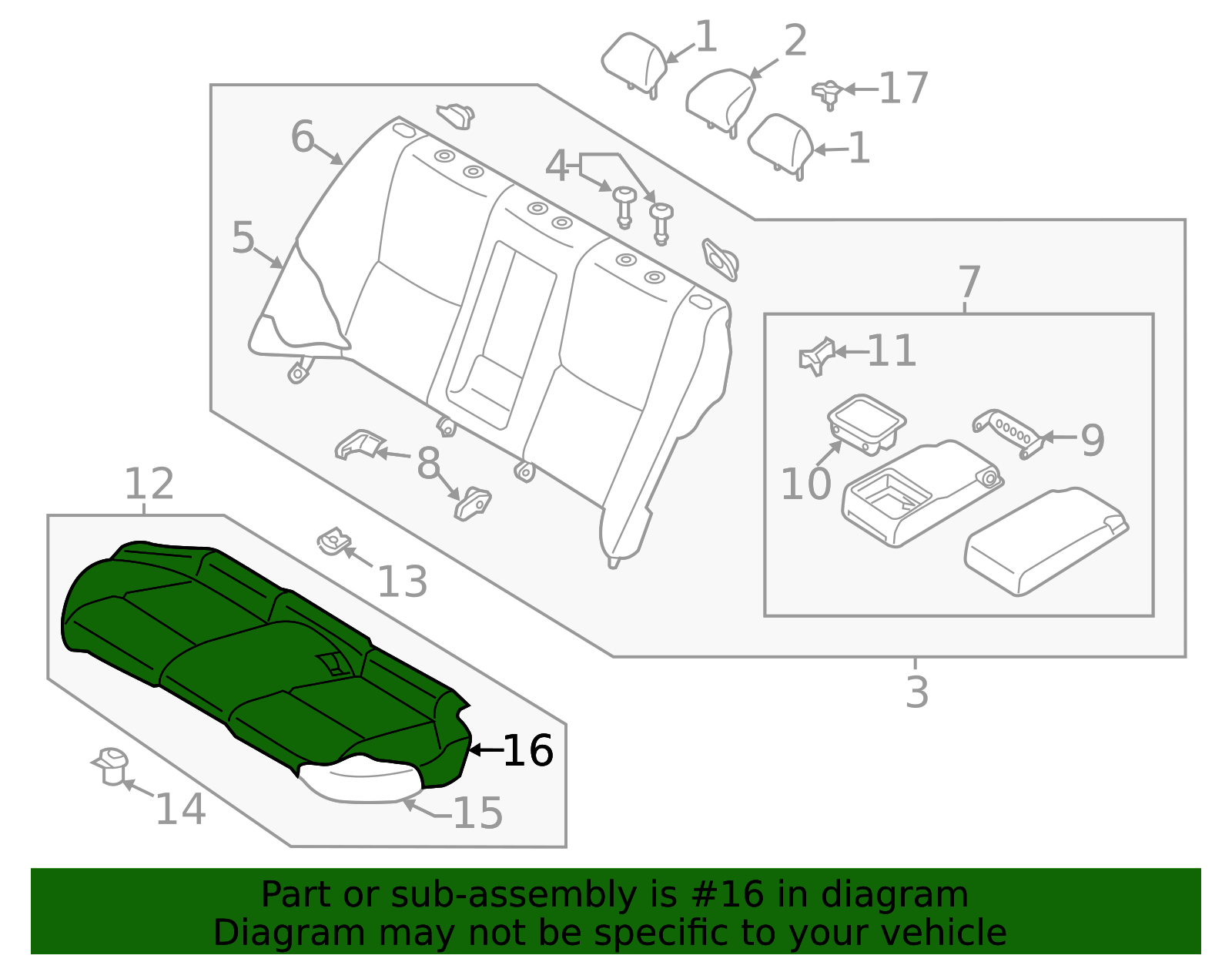 1
2
17
1
6
4
5
7
11
9
10
8
12
13
3
16
14
15

Part or sub-assembly is #16 in diagram
Diagram may not be specific to your vehicle