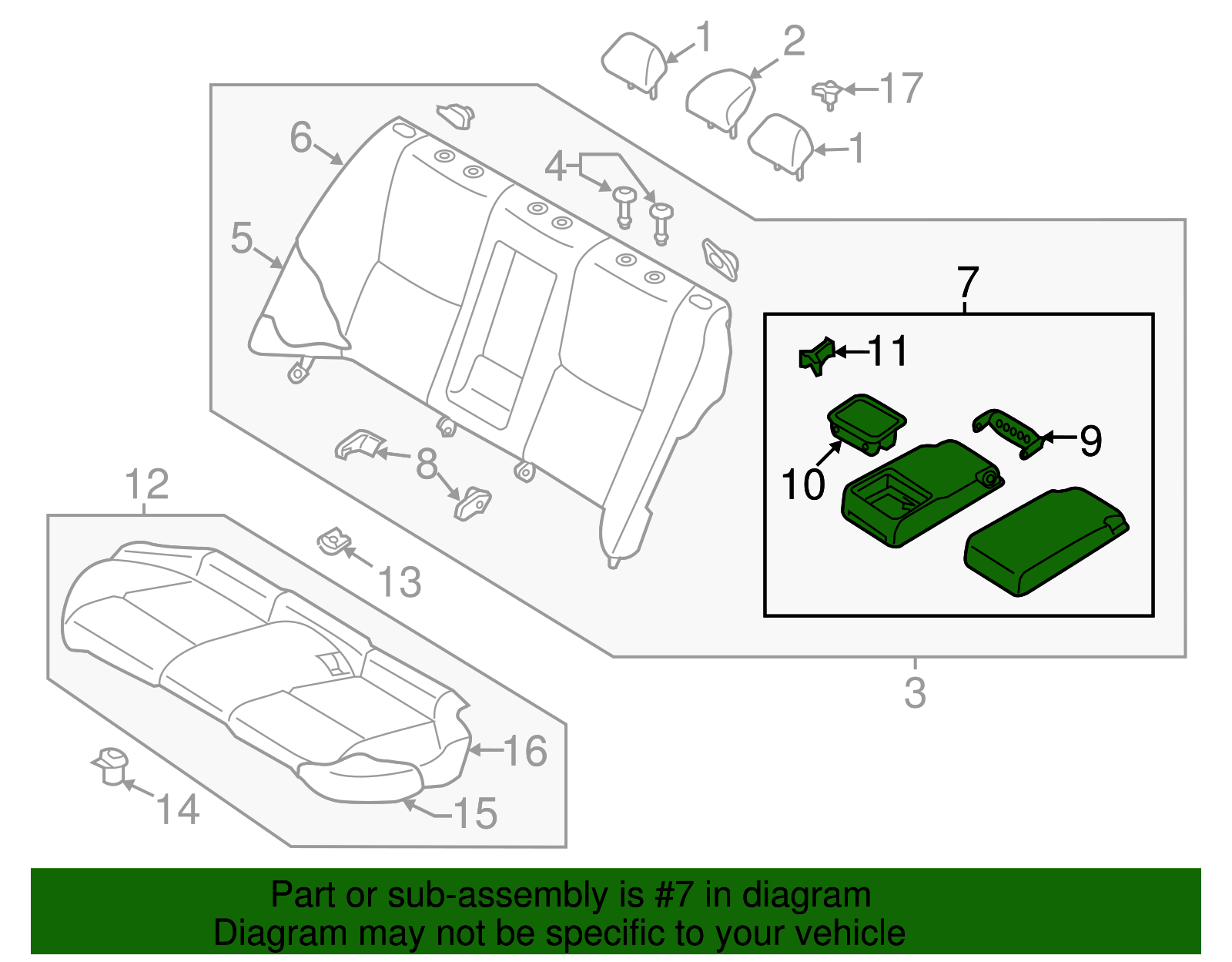 1
2
17
1
6
4
5
7
11
9
10
8
12
13
3
16
14
15

Part or sub-assembly is #7 in diagram
Diagram may not be specific to your vehicle