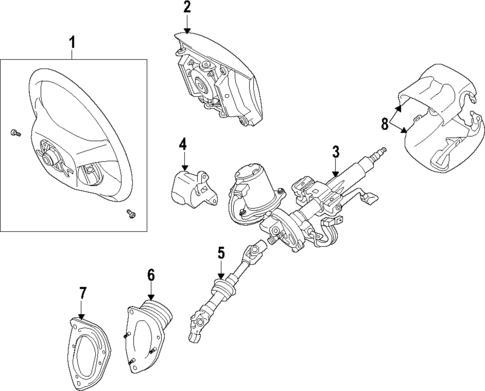 1
2
8
4
3
5
6
7