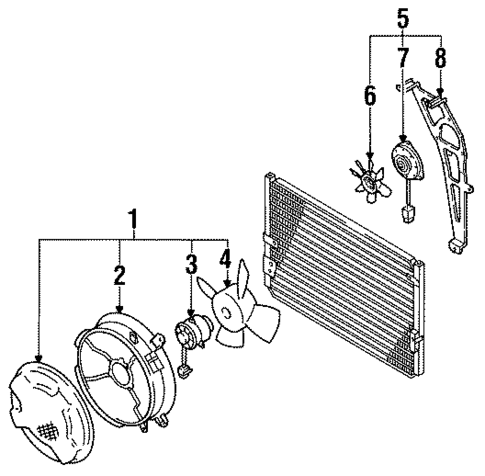 5
7
8
6
1
2
3
4