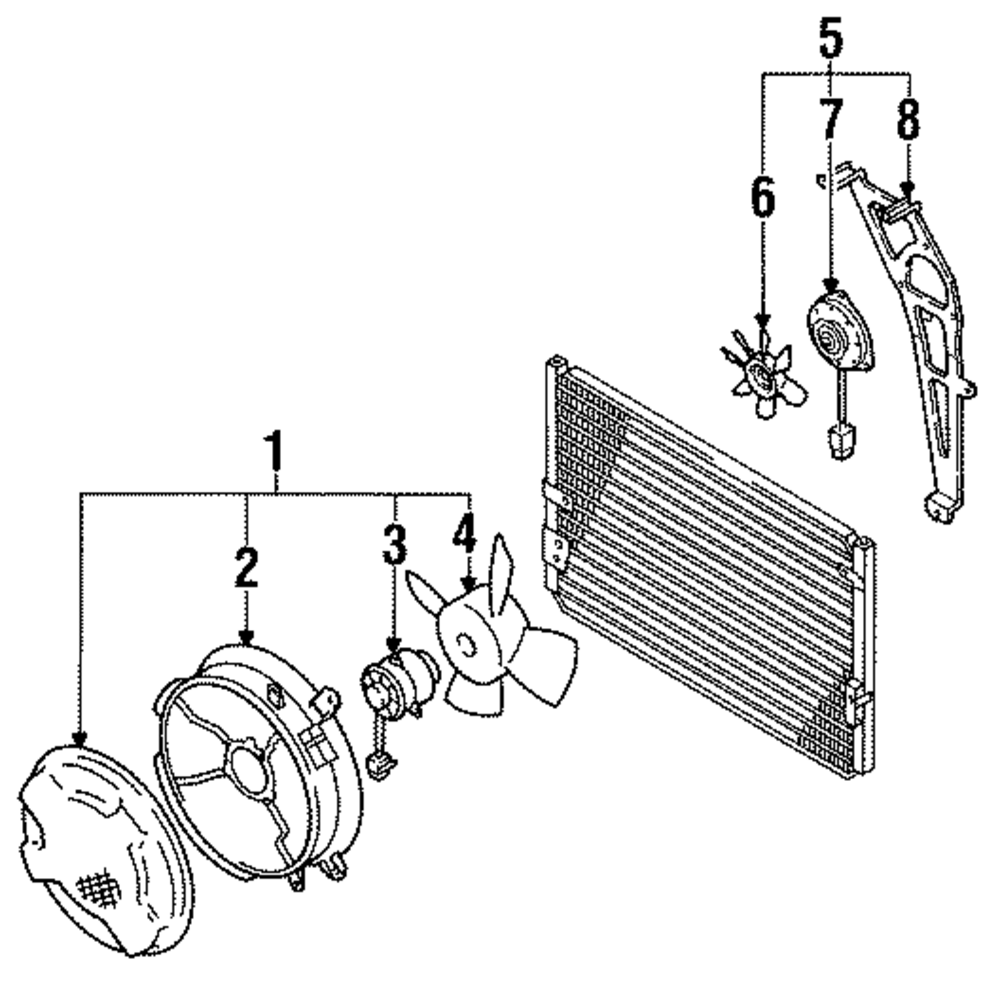 5
7
8
6
1
2
3
4