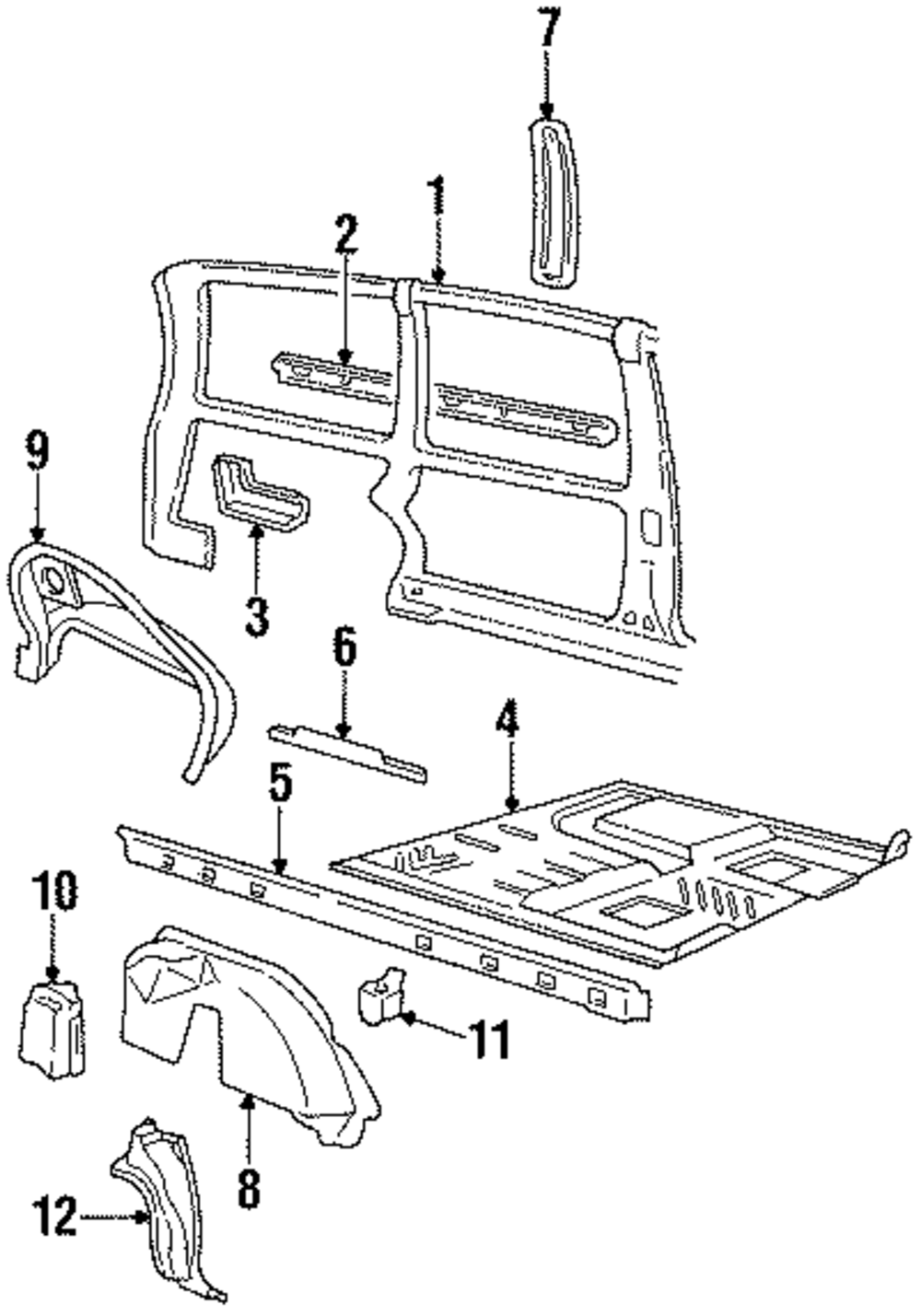 7
1
2
9
3
6
4
5
10
11
8
12