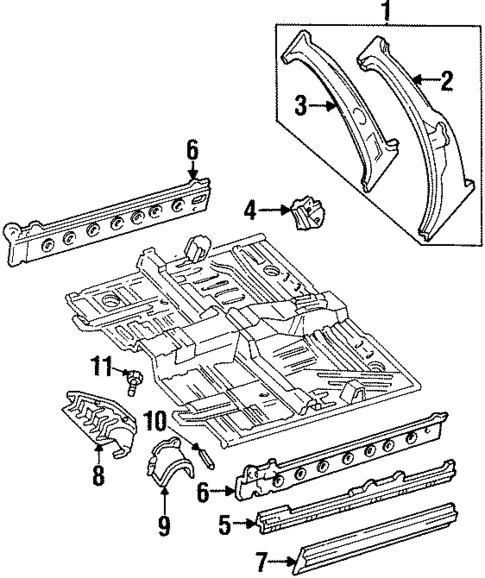 1
2
3
6
4
11
10
8
9
6
5
7