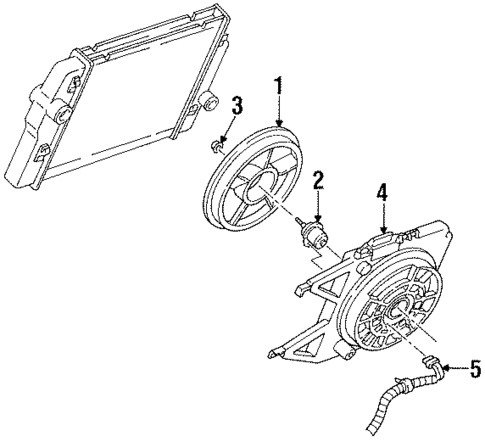 3
1
2
4
5