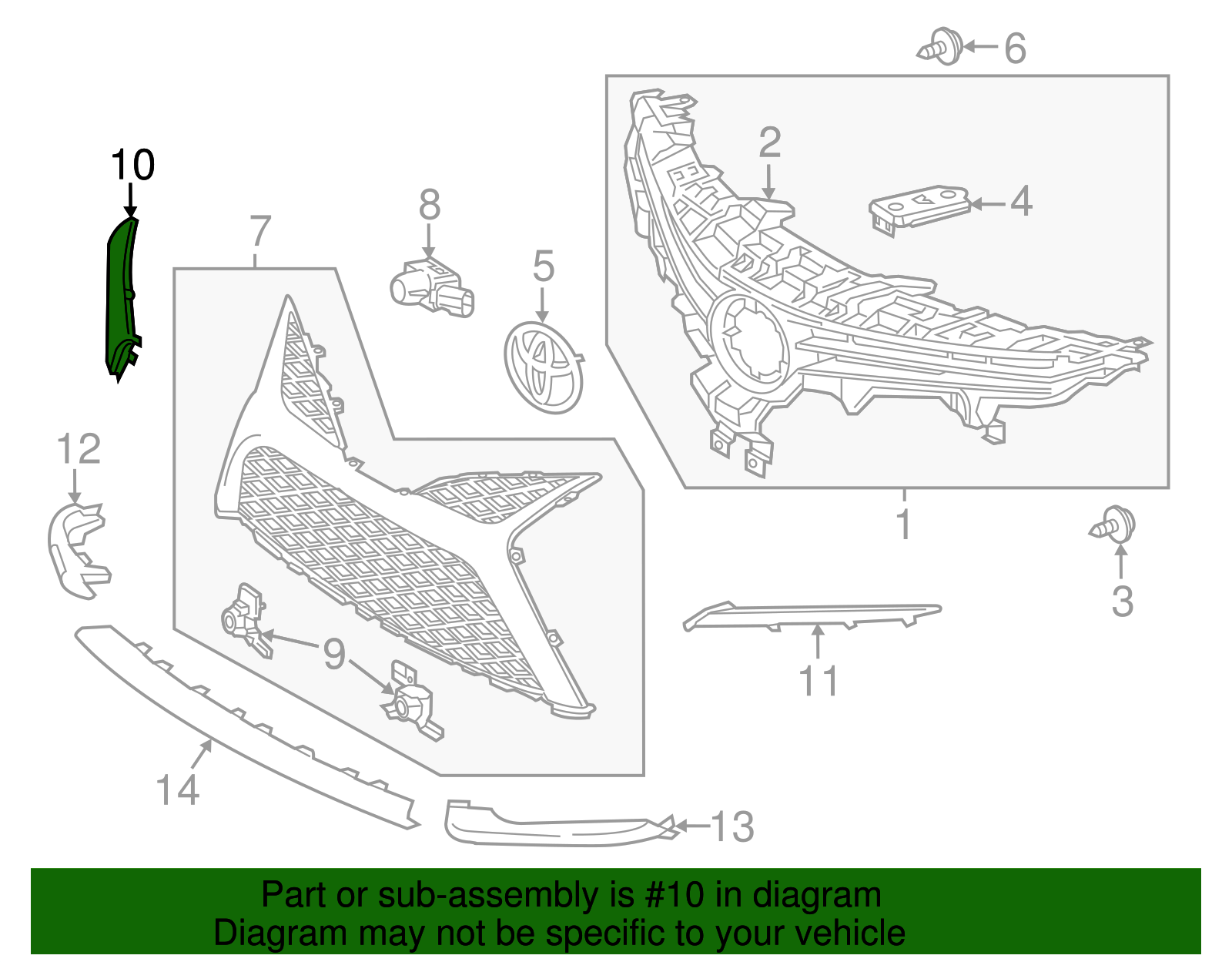 6
10
2
4
8
7
5
12
1
3
9
11
14
13

Part or sub-assembly is #10 in diagram
Diagram may not be specific to your vehicle