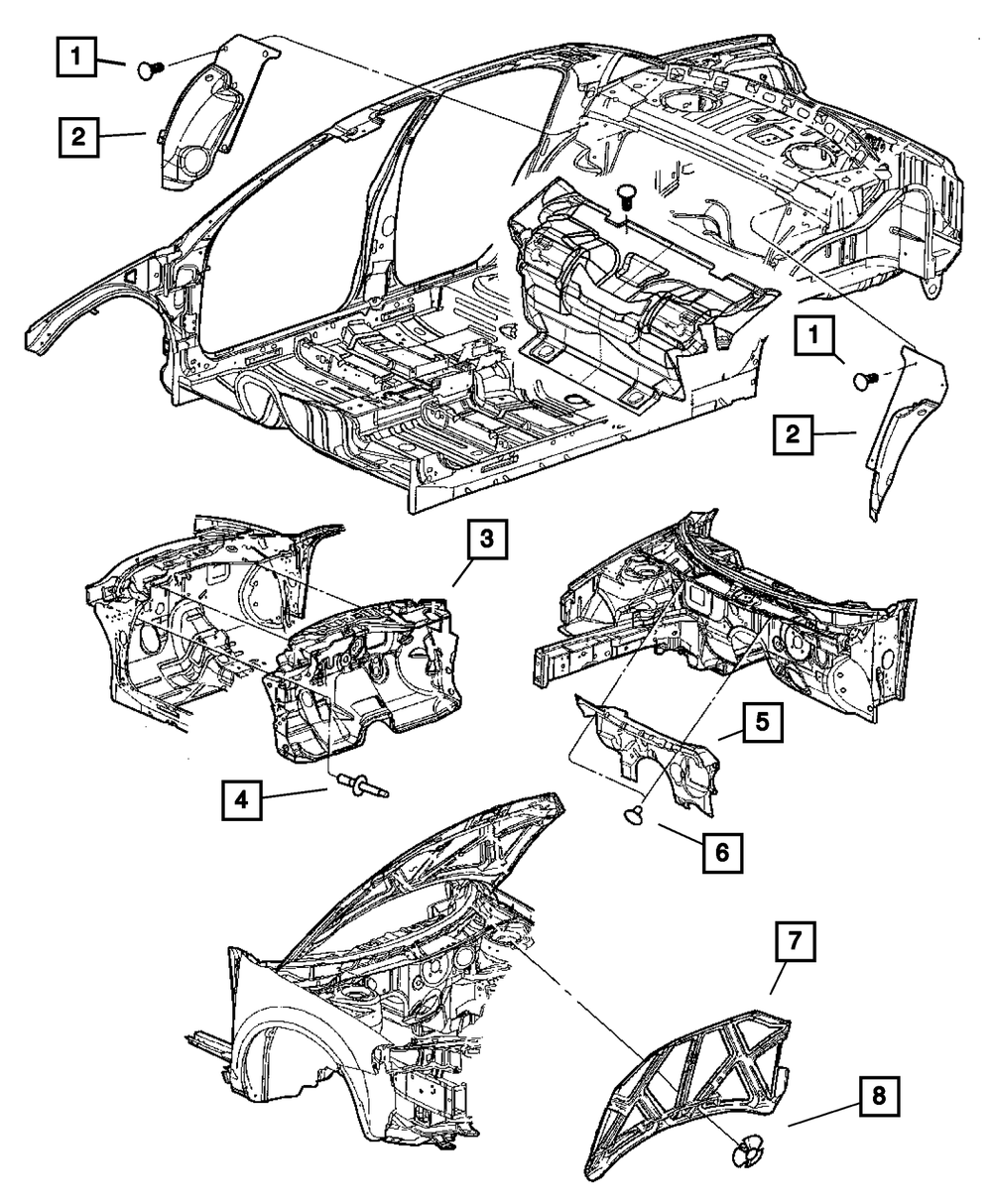 1
2
1
2
3
4
5
6
7
8