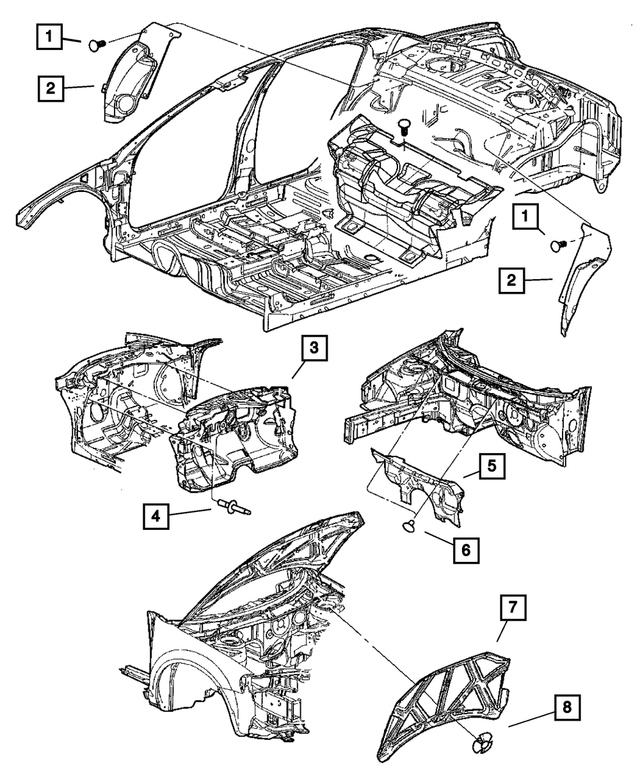 1
2
1
2
3
4
5
6
7
8