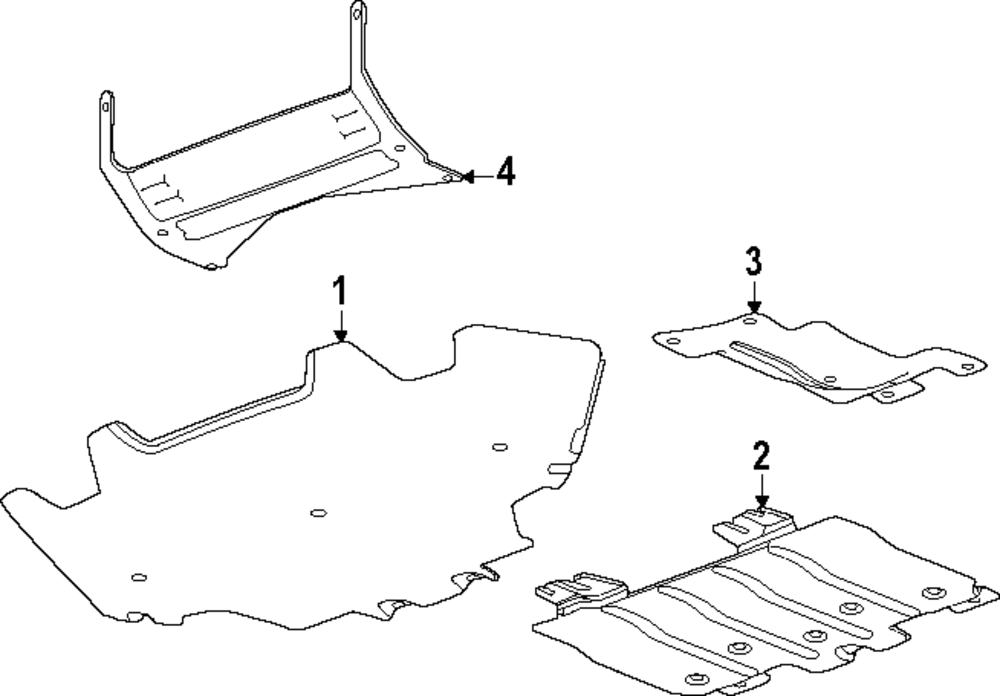 4

3

1

2