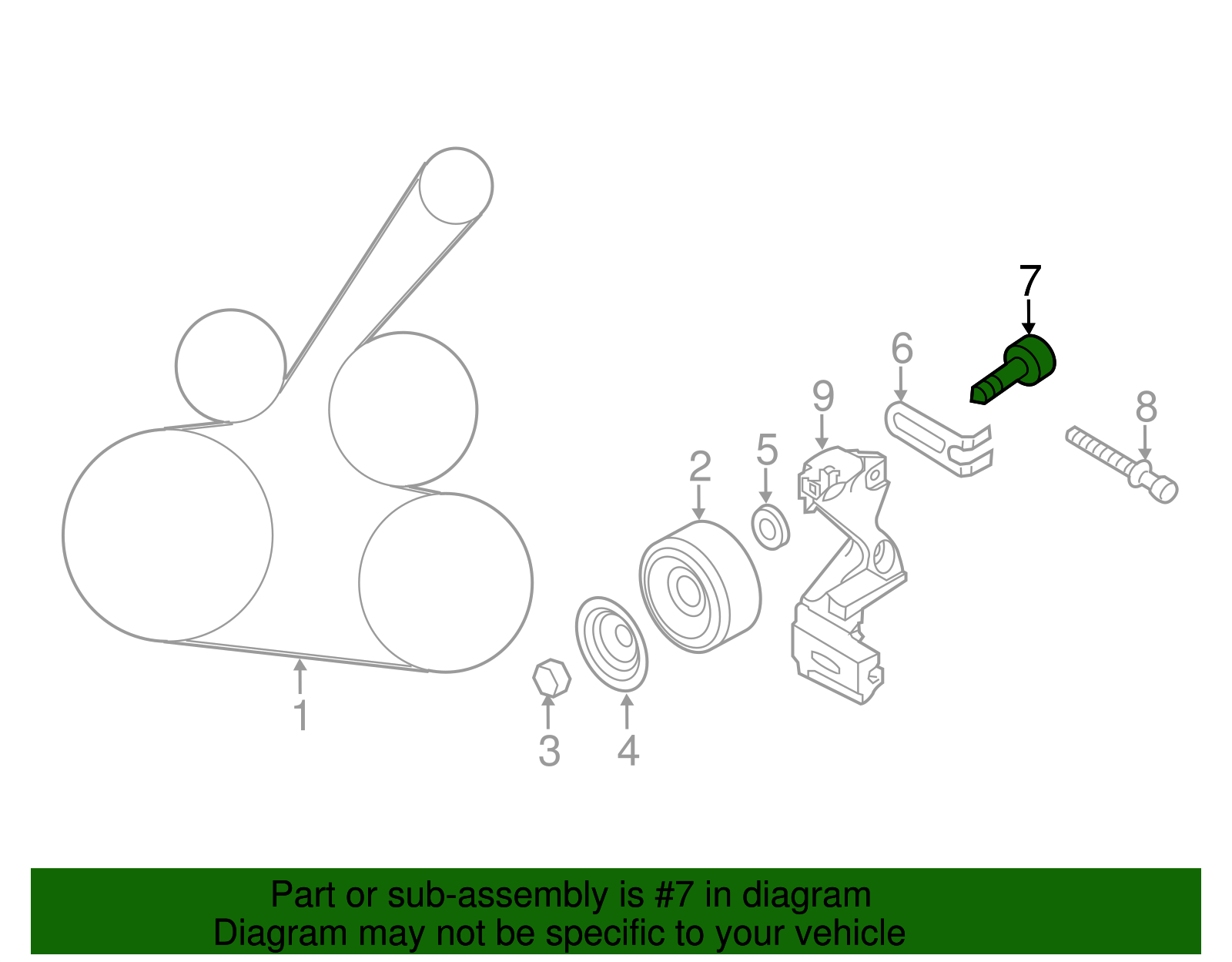 7
6
9
8
5
2
1
3
4

Part or sub-assembly is #7 in diagram
Diagram may not be specific to your vehicle