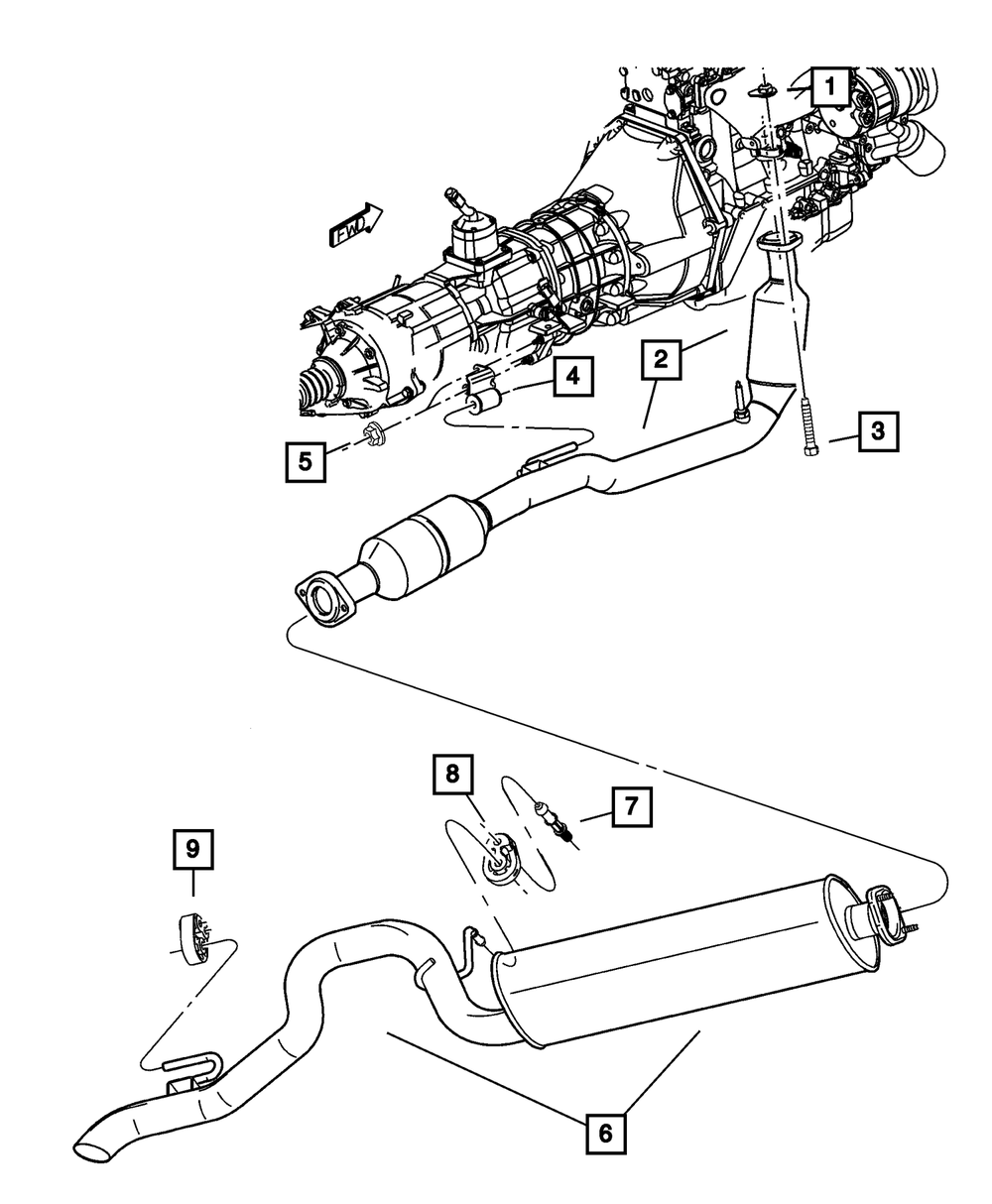 1
FWD
2
4
3
5
8
7
9
6