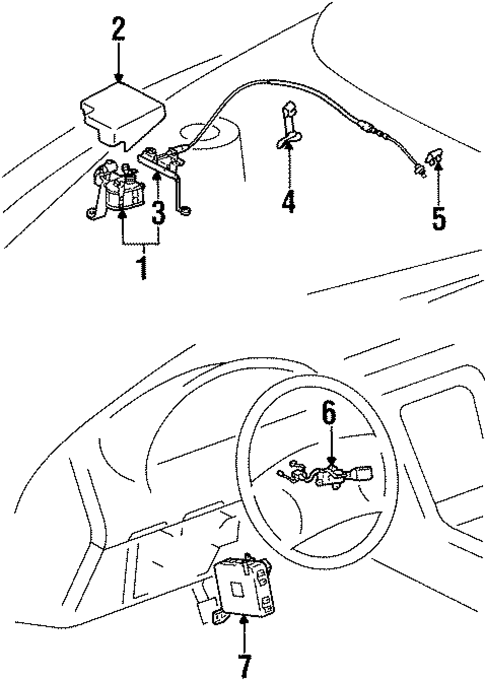 2
3
4
5
1
6
7